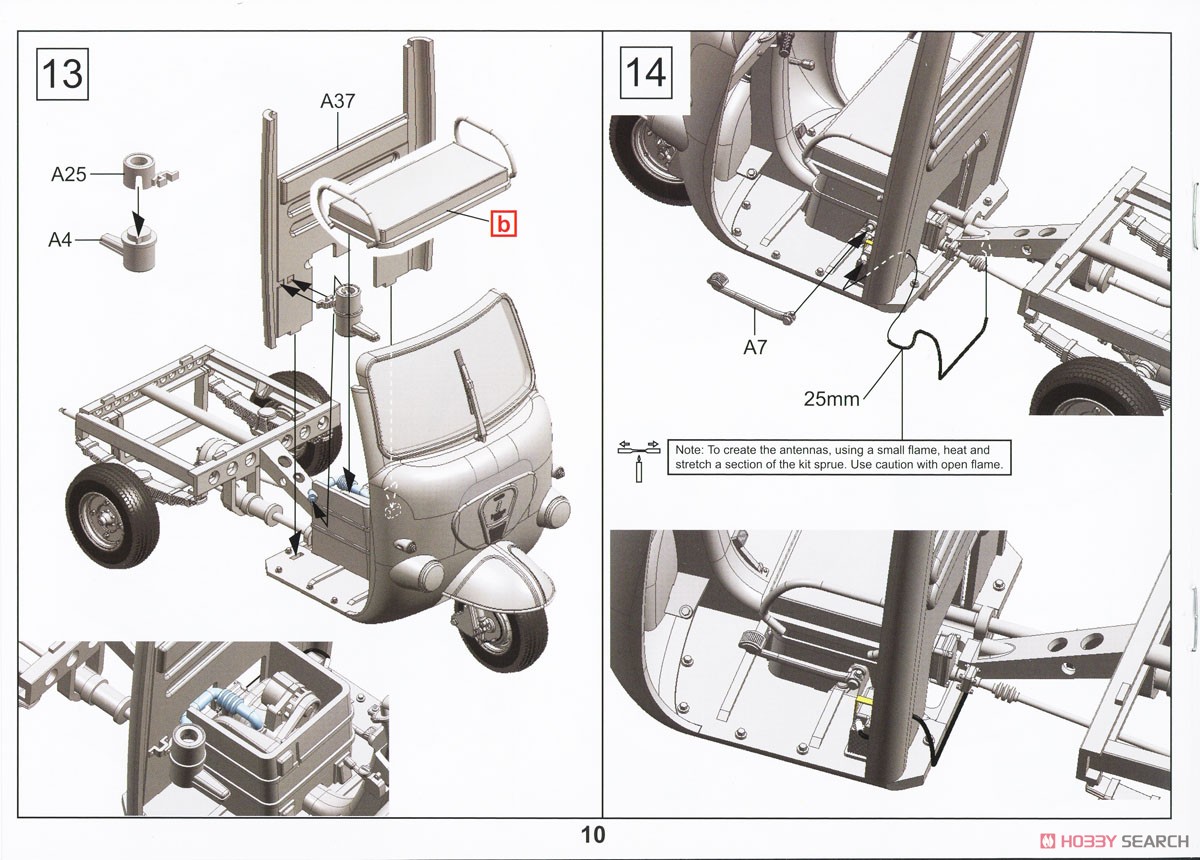 13

A37

A25

A4

b

14

A7

25mm

Note: To create the antennas, using a small flame, heat and stretch a section of the kit sprue. Use caution with open flame.

10

HOBBY SEARCH