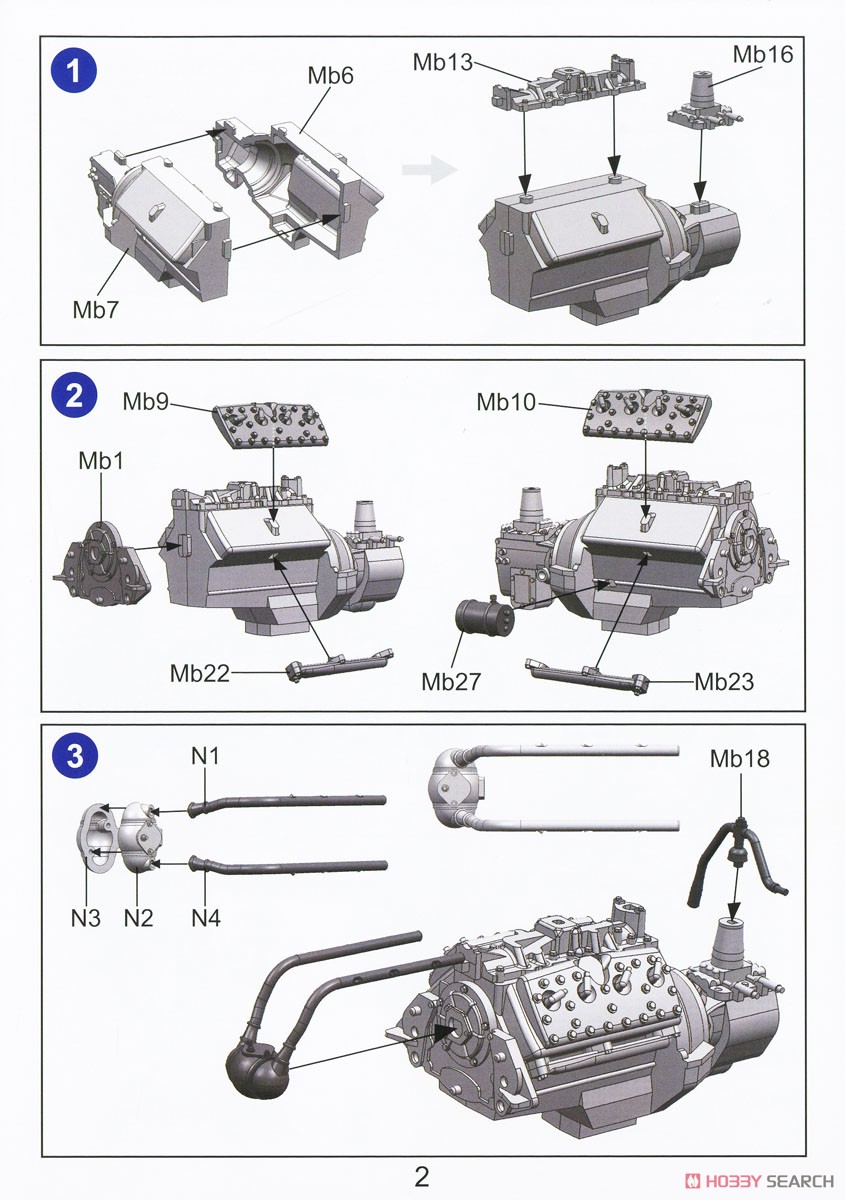 1
Mb6
Mb7
Mb13
Mb16

2
Mb9
Mb1
Mb22
Mb10
Mb27
Mb23

3
N1
N3
N2
N4
Mb18

2

HOBBY SEARCH