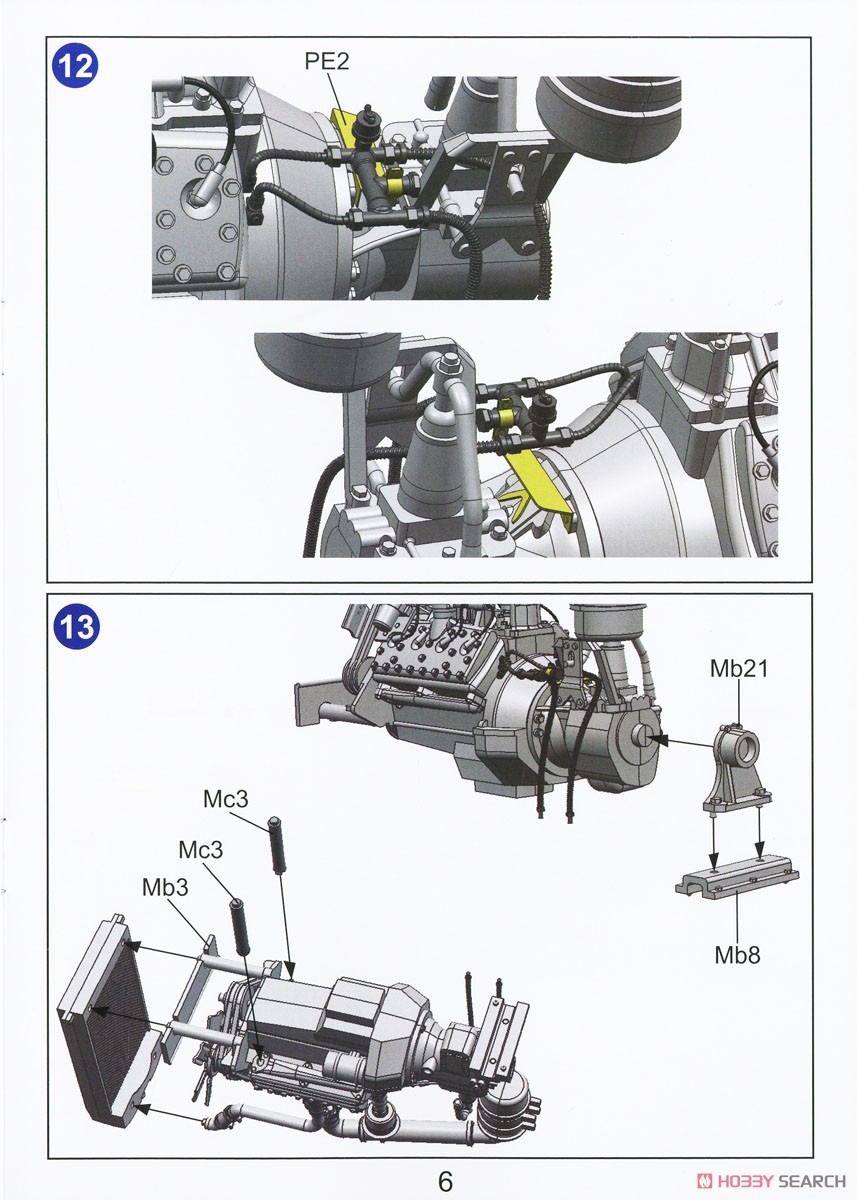 12

PE2

13

Mb21

Mc3

Mc3

Mb3

Mb8

6

HOBBY SEARCH