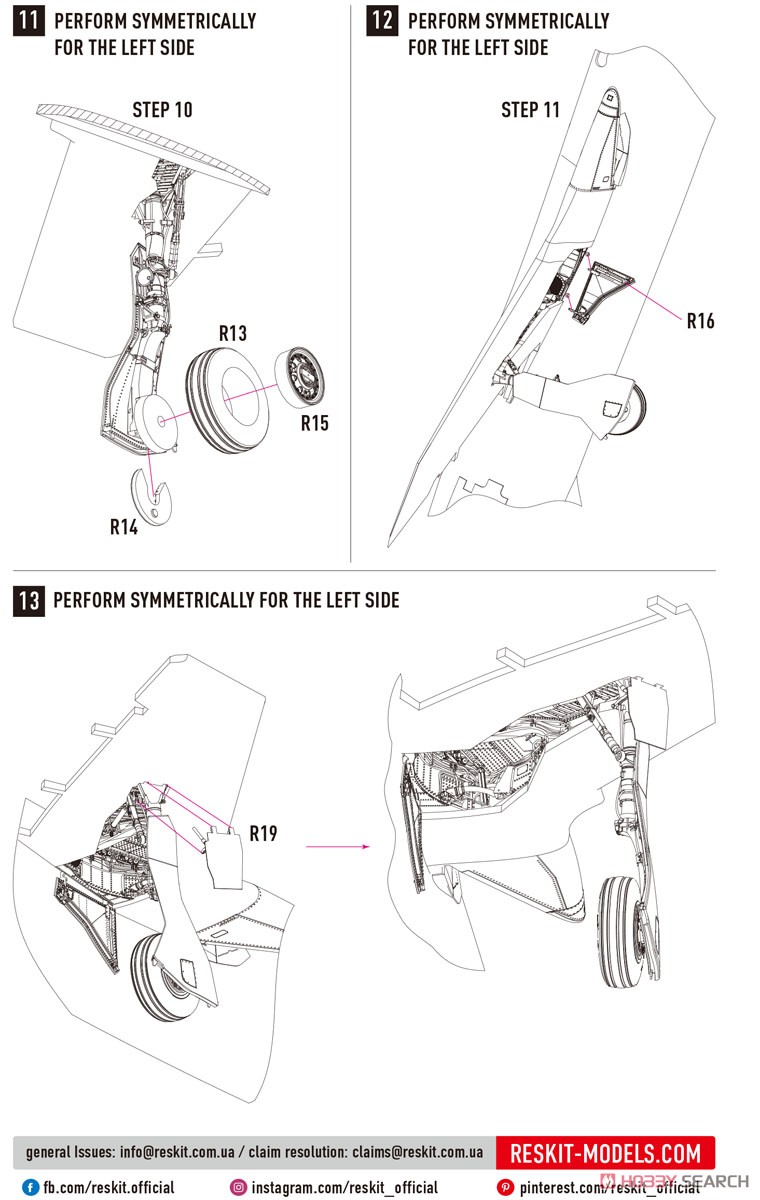 11 PERFORM SYMMETRICALLY FOR THE LEFT SIDE

STEP 10

R13

R15

R14

12 PERFORM SYMMETRICALLY FOR THE LEFT SIDE

STEP 11

R16

13 PERFORM SYMMETRICALLY FOR THE LEFT SIDE

R19

general Issues: info@reskit.com.ua / claim resolution: claims@reskit.com.ua RESKIT-MODELS.COM

fb.com/reskit.official instagram.com/reskit_official pinterest.com/reskit_official

HOBBY SEARCH