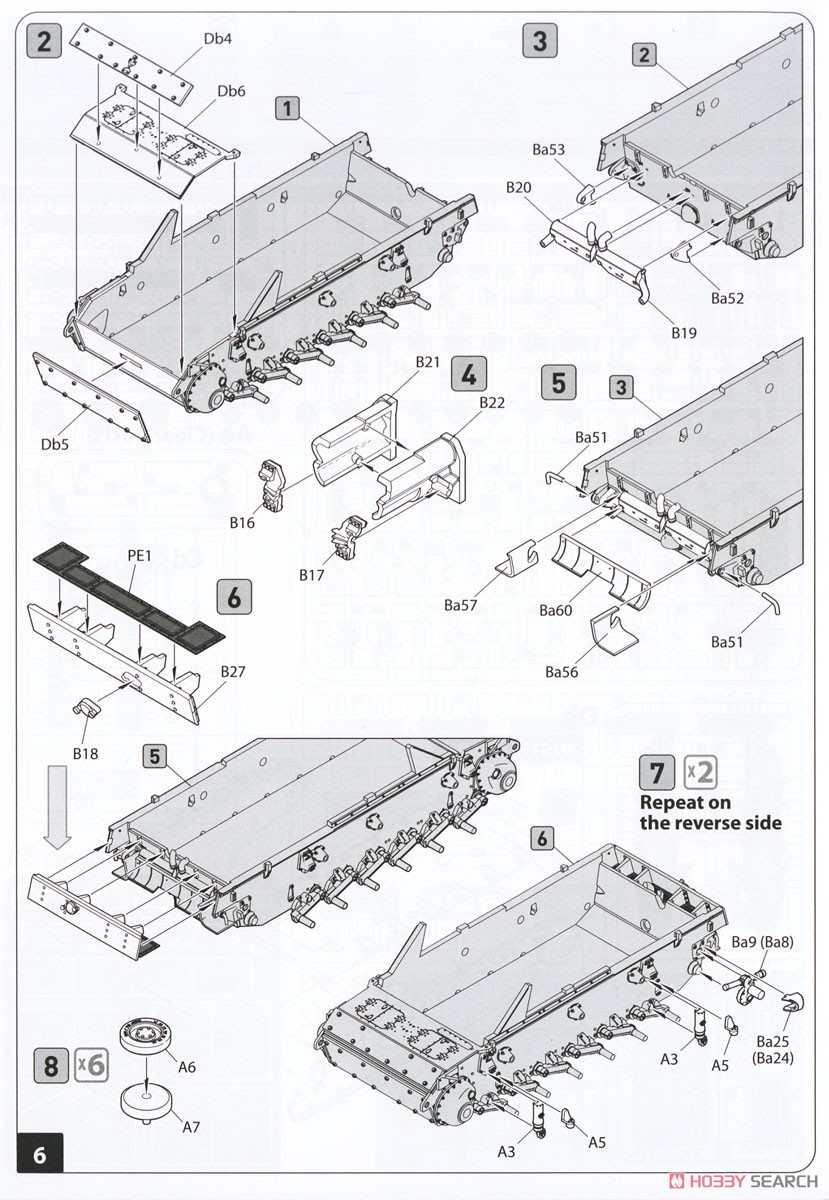 2
Db4
Db6
1
Db5

3
2
Ba53
B20
Ba52
B19

4
B21
B22
B16
B17

5
3
Ba51
Ba57
Ba60
Ba56
Ba51

6
PE1
B27
B18

5

7 x2
Repeat on the reverse side

6
Ba9 (Ba8)
Ba25 (Ba24)
A3
A5
A3
A5

8 x6
A6
A7

6

HOBBY SEARCH