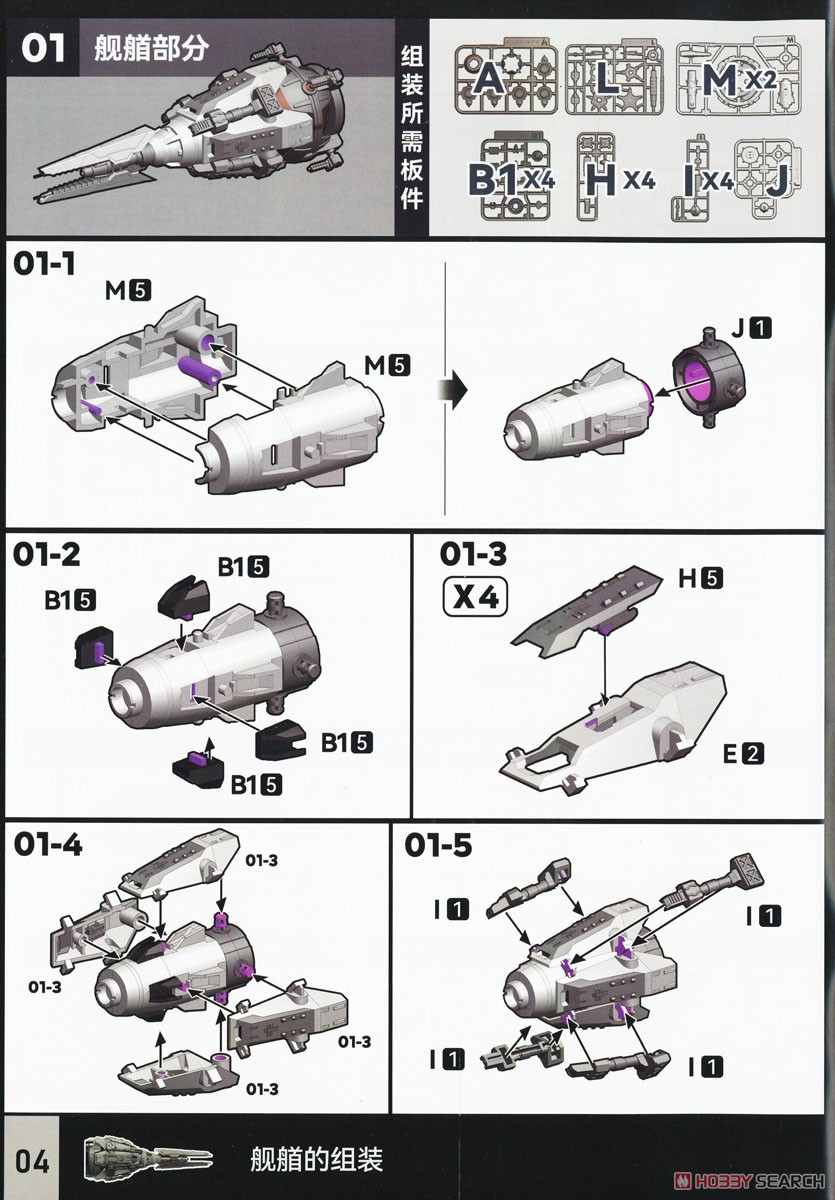 01 舰艏部分

组装所需板件

A L M X2 B1 X4 H X4 I X4 J

01-1

M 5

M 5

J 1

01-2

B1 5

B1 5

B1 5

B1 5

01-3

X4

H 5

E 2

01-4

01-3

01-3

01-3

01-3

01-5

I 1

I 1

I 1

I 1

04 舰艏的组装

HOBBY SEARCH