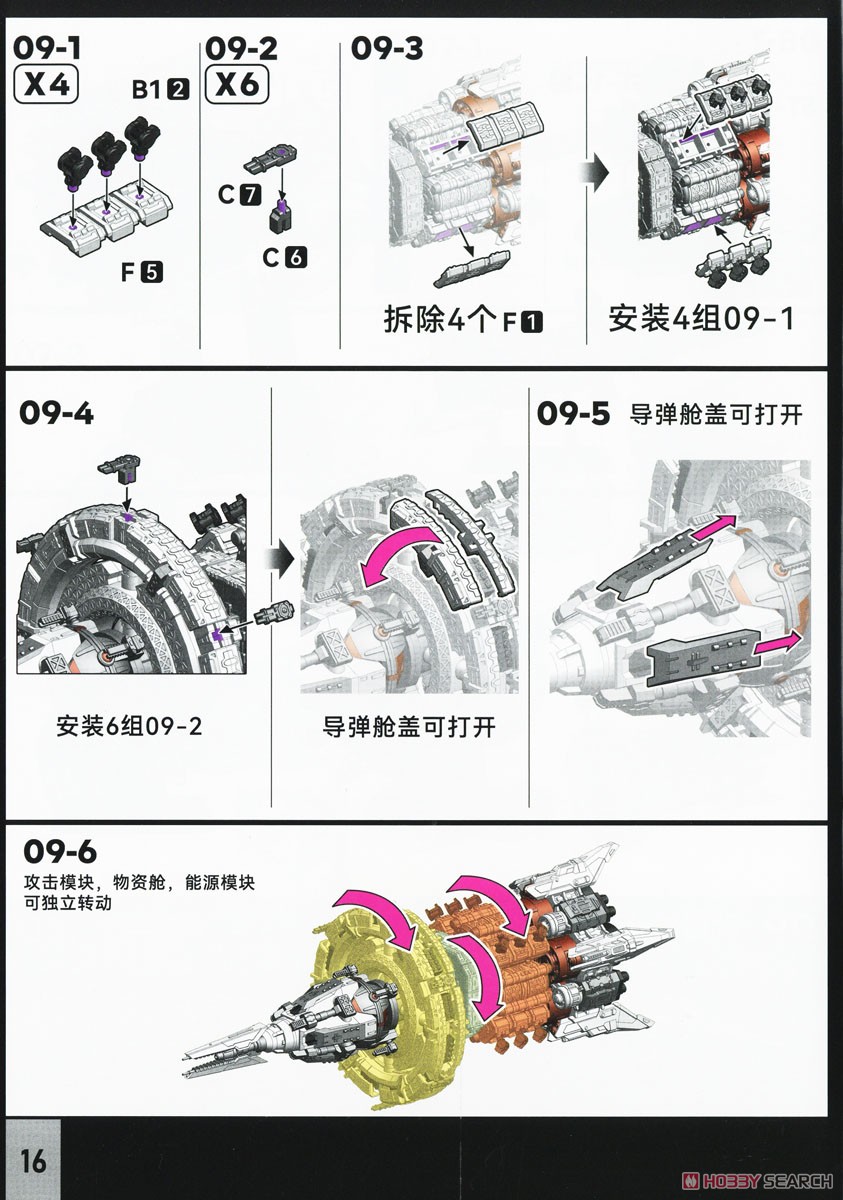 09-1
X4
B1 2
F 5

09-2
X6
C 7
C 6

09-3
拆除4个 F 1
安装4组09-1

09-4
安装6组09-2
导弹舱盖可打开

09-5 导弹舱盖可打开

09-6
攻击模块，物资舱，能源模块可独立转动

16

HOBBY SEARCH