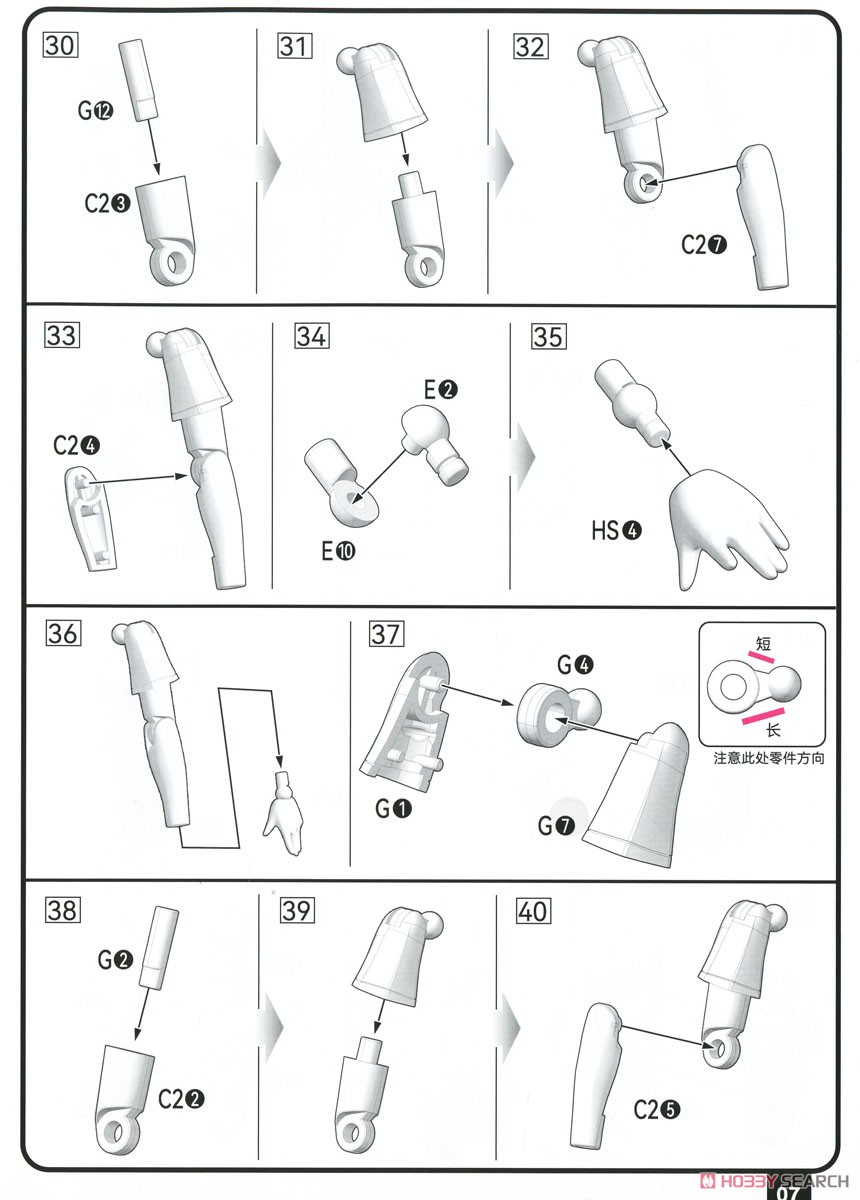 30

G⓬

C2❸

31

32

C2❼

33

C2❹

34

E❷

E❿

35

HS❹

36

37

G❹

G❶

G❼

短

长

注意此处零件方向

38

G❷

C2❷

39

40

C2❺

HOBBY SEARCH

07