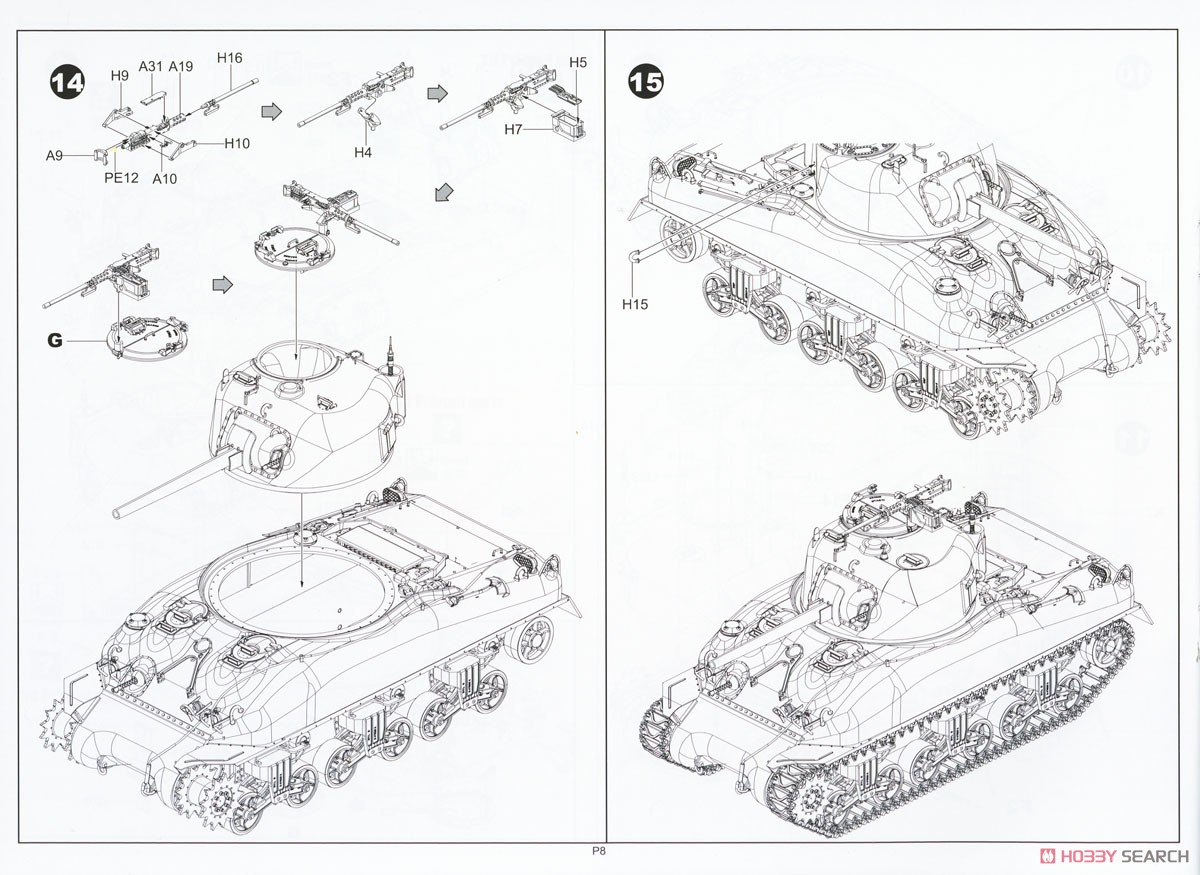 14

H9 A31 A19 H16

A9 PE12 A10 H10

H4

H5

H7

G

15

H15

P8

HOBBY SEARCH