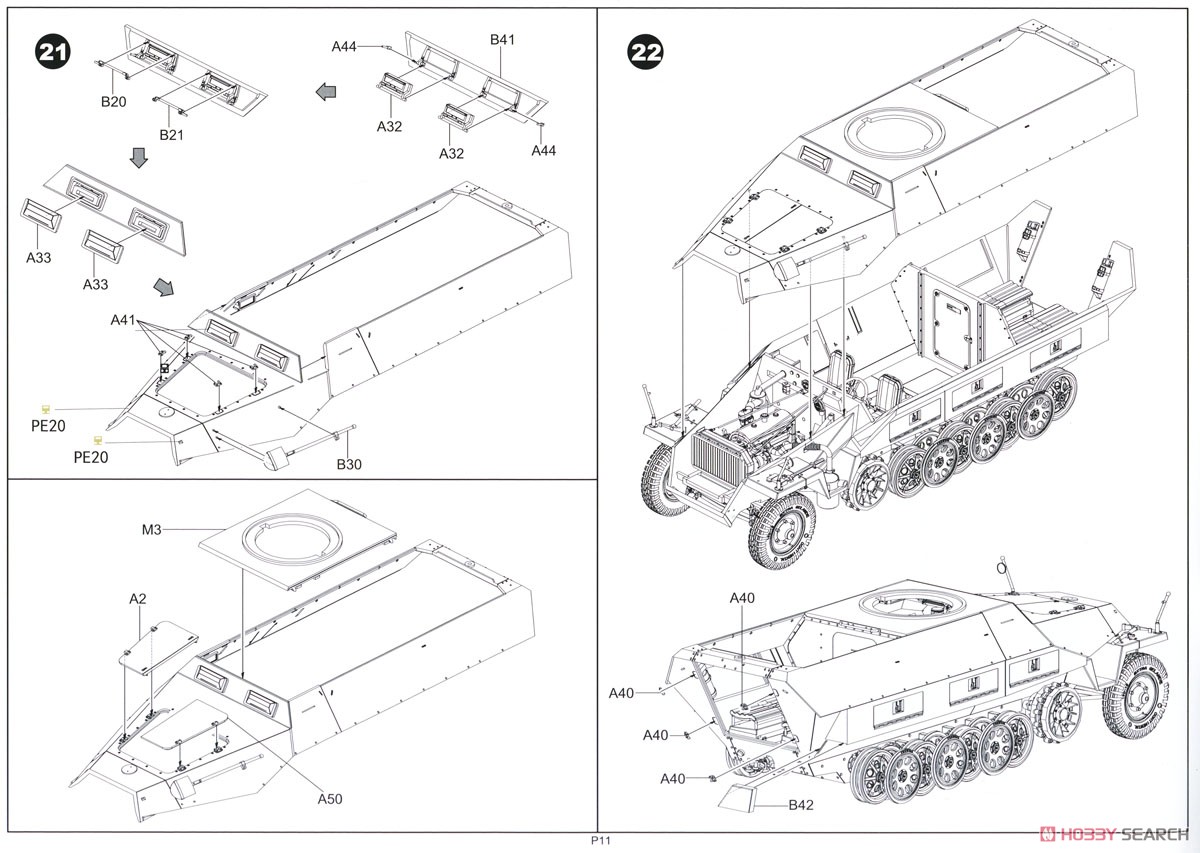 21

B20

B21

A44

B41

A32

A32

A44

A33

A33

A41

PE20

PE20

B30

M3

A2

A50

22

A40

A40

A40

A40

B42

P11

HOBBY SEARCH