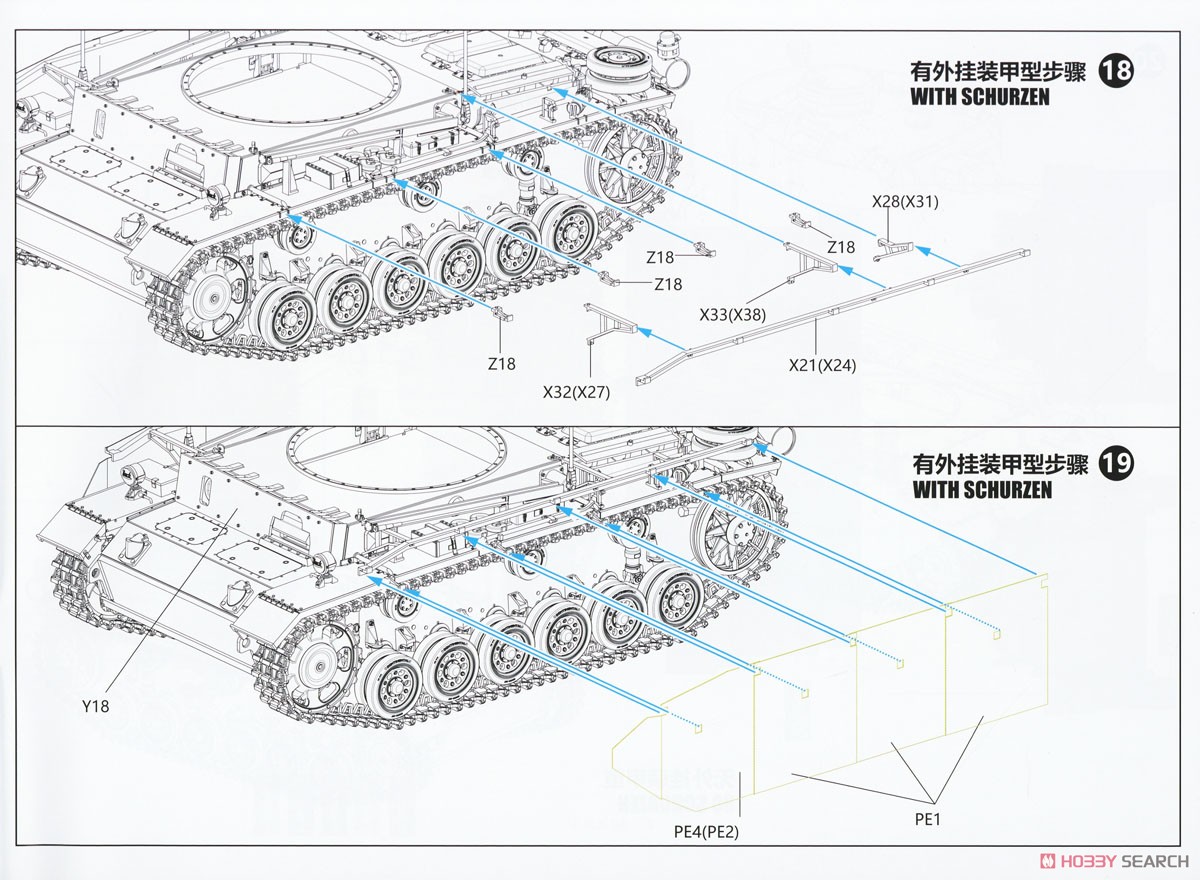 有外挂装甲型步骤 18
WITH SCHURZEN

X28(X31)
Z18
Z18
Z18
X33(X38)
Z18
X21(X24)
X32(X27)

有外挂装甲型步骤 19
WITH SCHURZEN

Y18
PE4(PE2)
PE1

HOBBY SEARCH