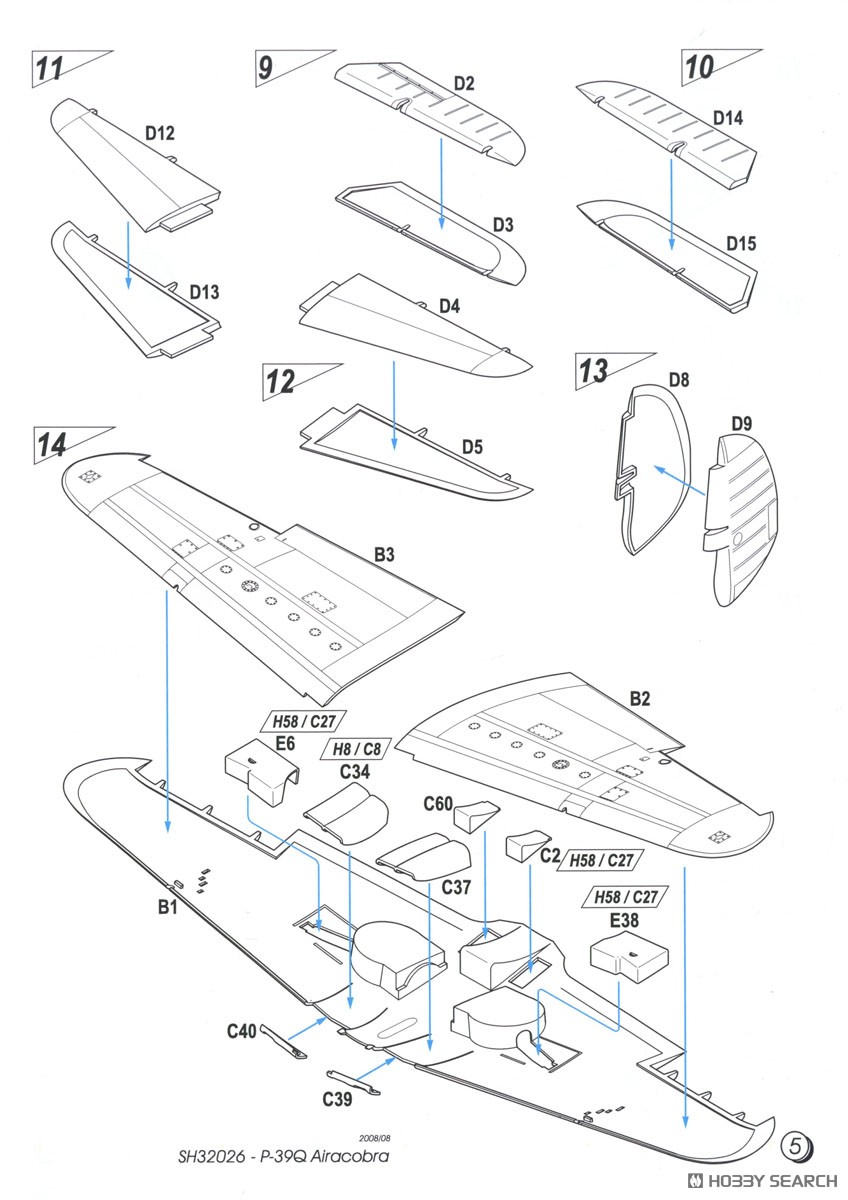 11

D12

D13

9

D2

D3

D4

12

D5

10

D14

D15

13

D8

D9

14

B3

B2

H58 / C27
E6

H8 / C8
C34

C60

C2 H58 / C27

C37

H58 / C27
E38

B1

C40

C39

2008/08
SH32026 - P-39Q Airacobra

5

HOBBY SEARCH