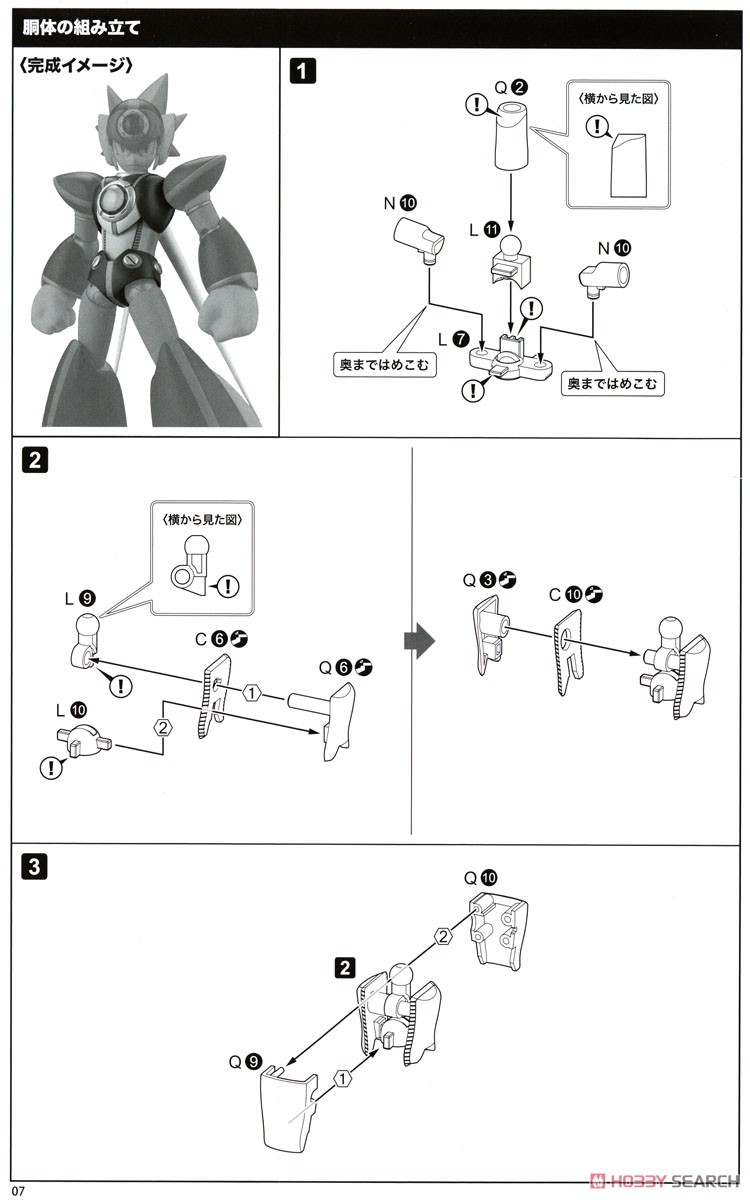 胴体の組み立て

〈完成イメージ〉

1

Q 2

〈横から見た図〉

N 10

L 11

N 10

L 7

奥まではめこむ

奥まではめこむ

2

〈横から見た図〉

L 9

C 6

Q 6

1

2

L 10

Q 3

C 10

3

Q 10

2

2

Q 9

1

07

HOBBY SEARCH