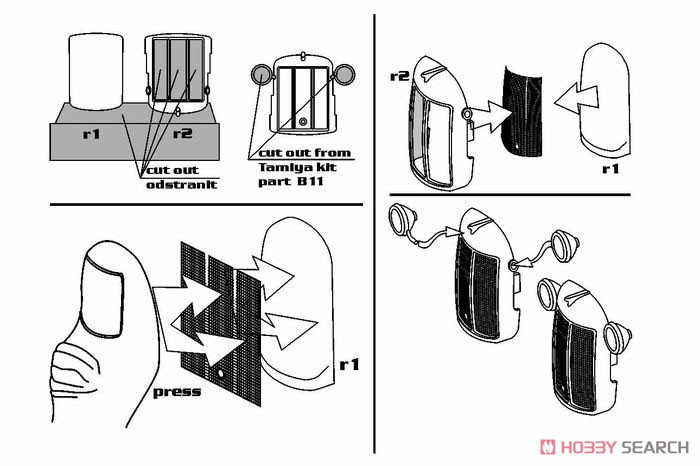 r1

r2

cut out
odstranit

cut out from
Tamiya kit
part B11

r2

r1

press

r1

HOBBY SEARCH