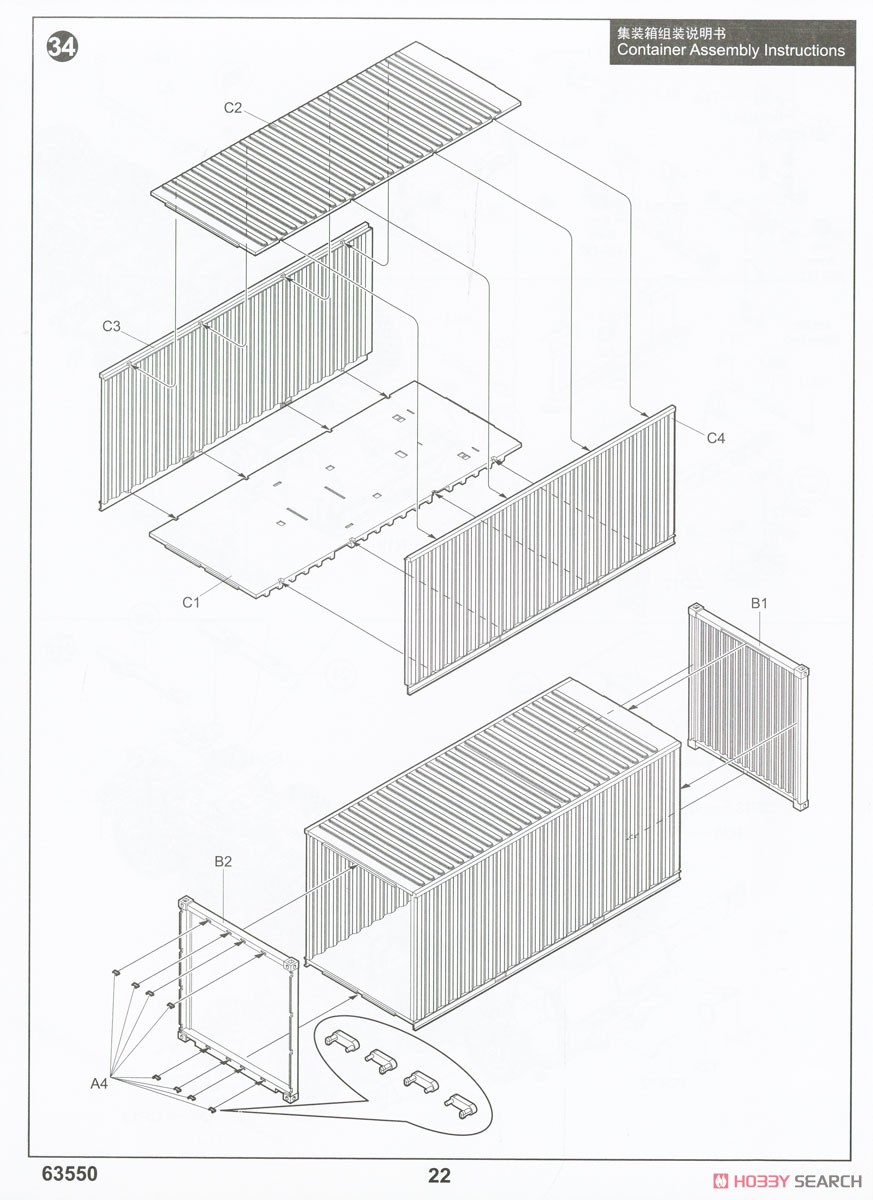 34

集装箱组装说明书
Container Assembly Instructions

C2

C3

C4

C1

B1

B2

A4

63550

22

HOBBY SEARCH