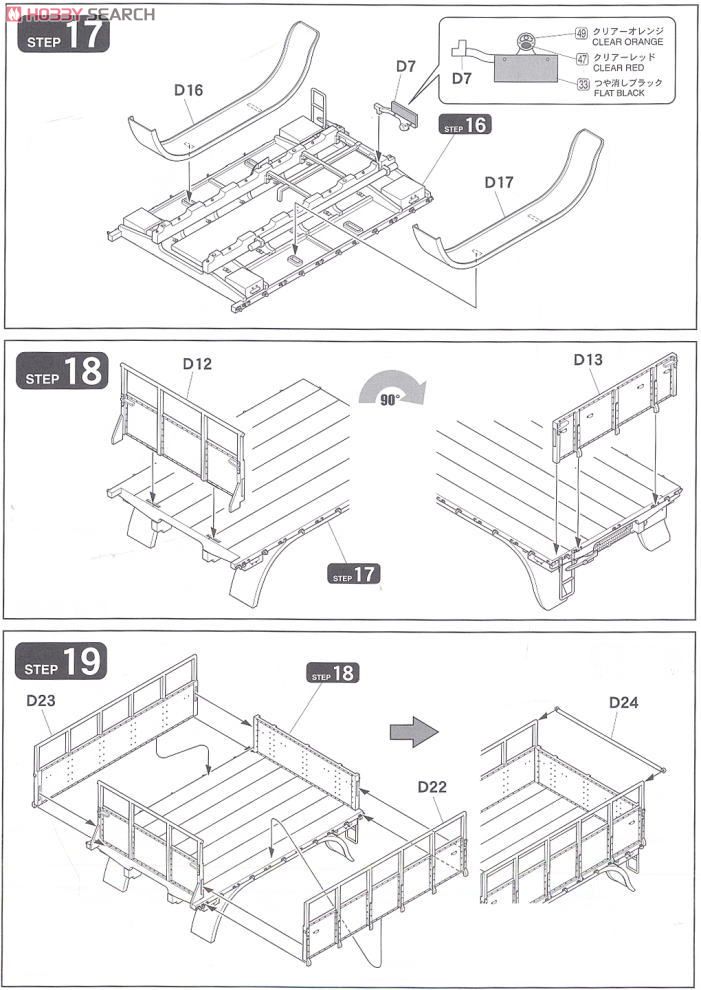 HOBBY SEARCH

STEP 17

D16

D7

D7

49 クリアーオレンジ CLEAR ORANGE

47 クリアーレッド CLEAR RED

33 つや消しブラック FLAT BLACK

STEP 16

D17

STEP 18

D12

90°

D13

STEP 17

STEP 19

D23

STEP 18

D22

D24