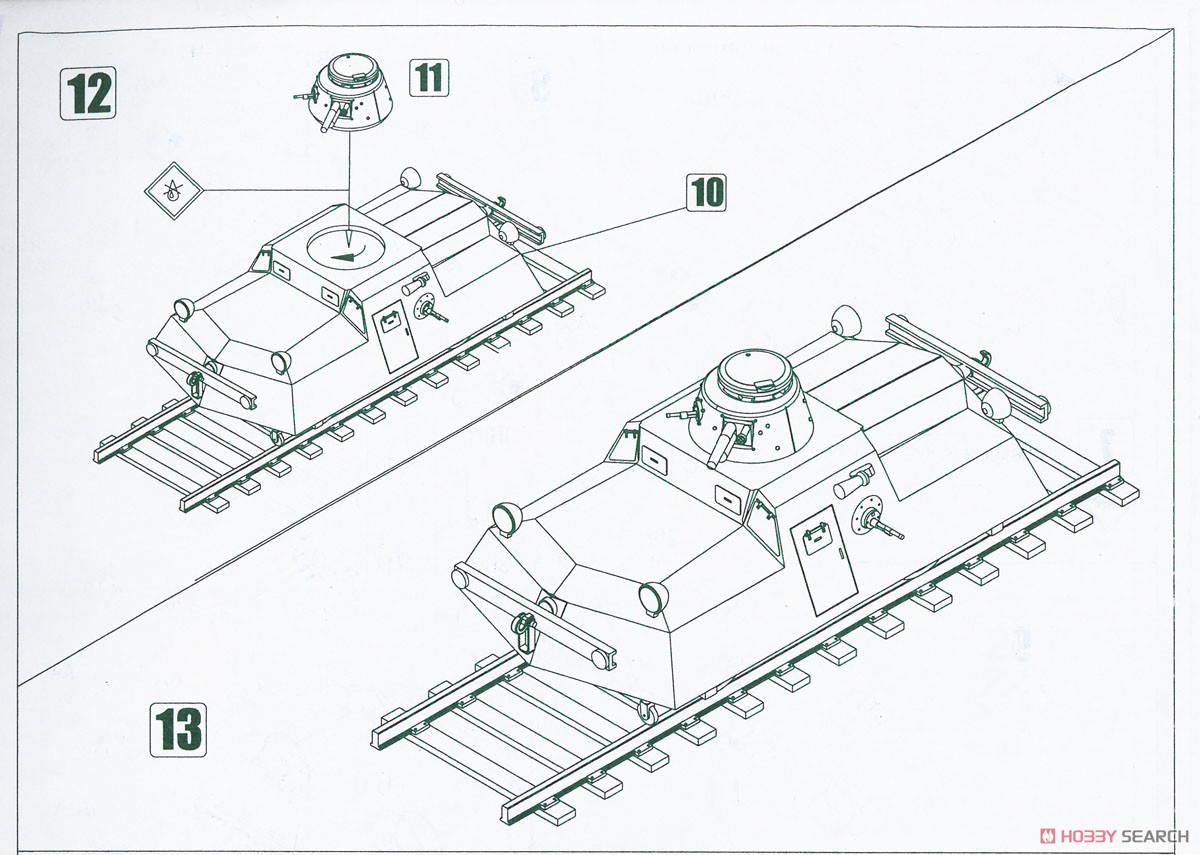 12

11

10

13

HOBBY SEARCH