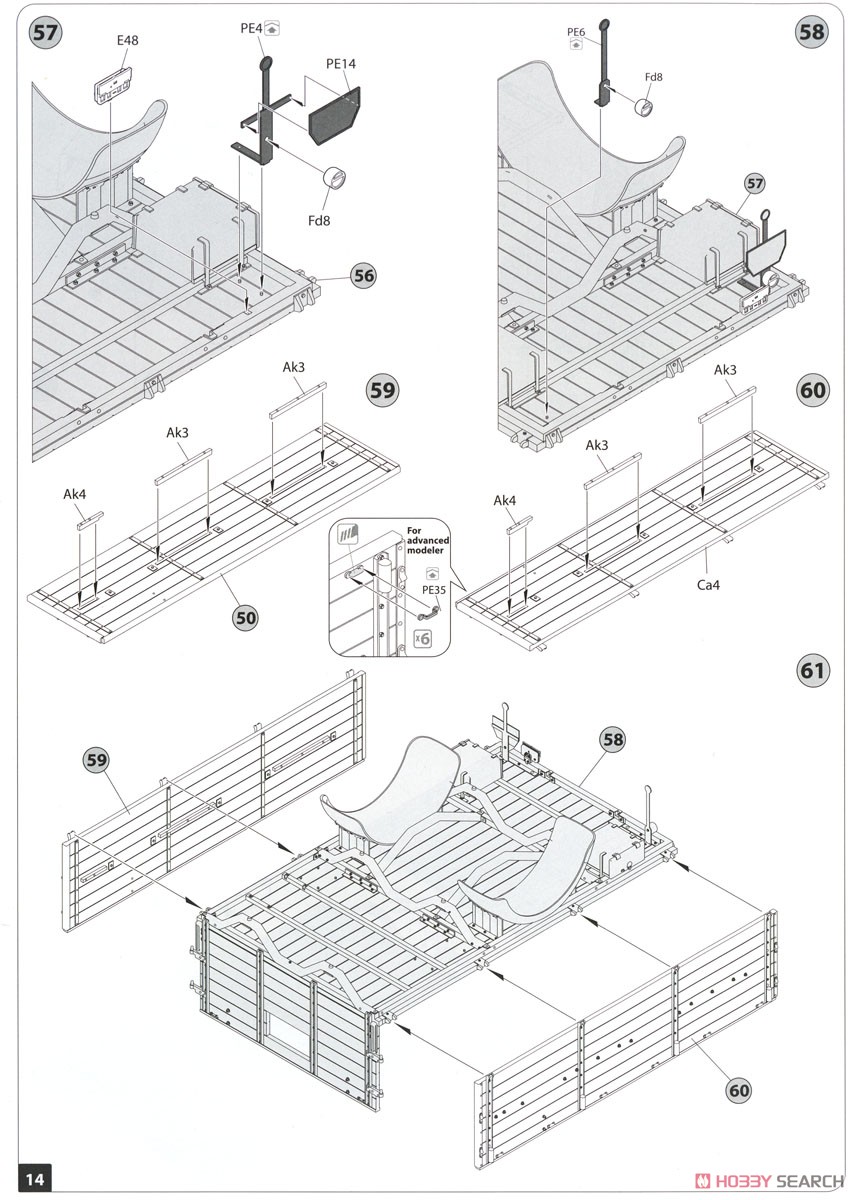 57
E48
PE4
PE14
Fd8
56

58
PE6
Fd8
57

59
Ak3
Ak3
Ak4
50

For advanced modeler
PE35
x6

60
Ak3
Ak3
Ak4
Ca4

61
59
58
60

14
HOBBY SEARCH