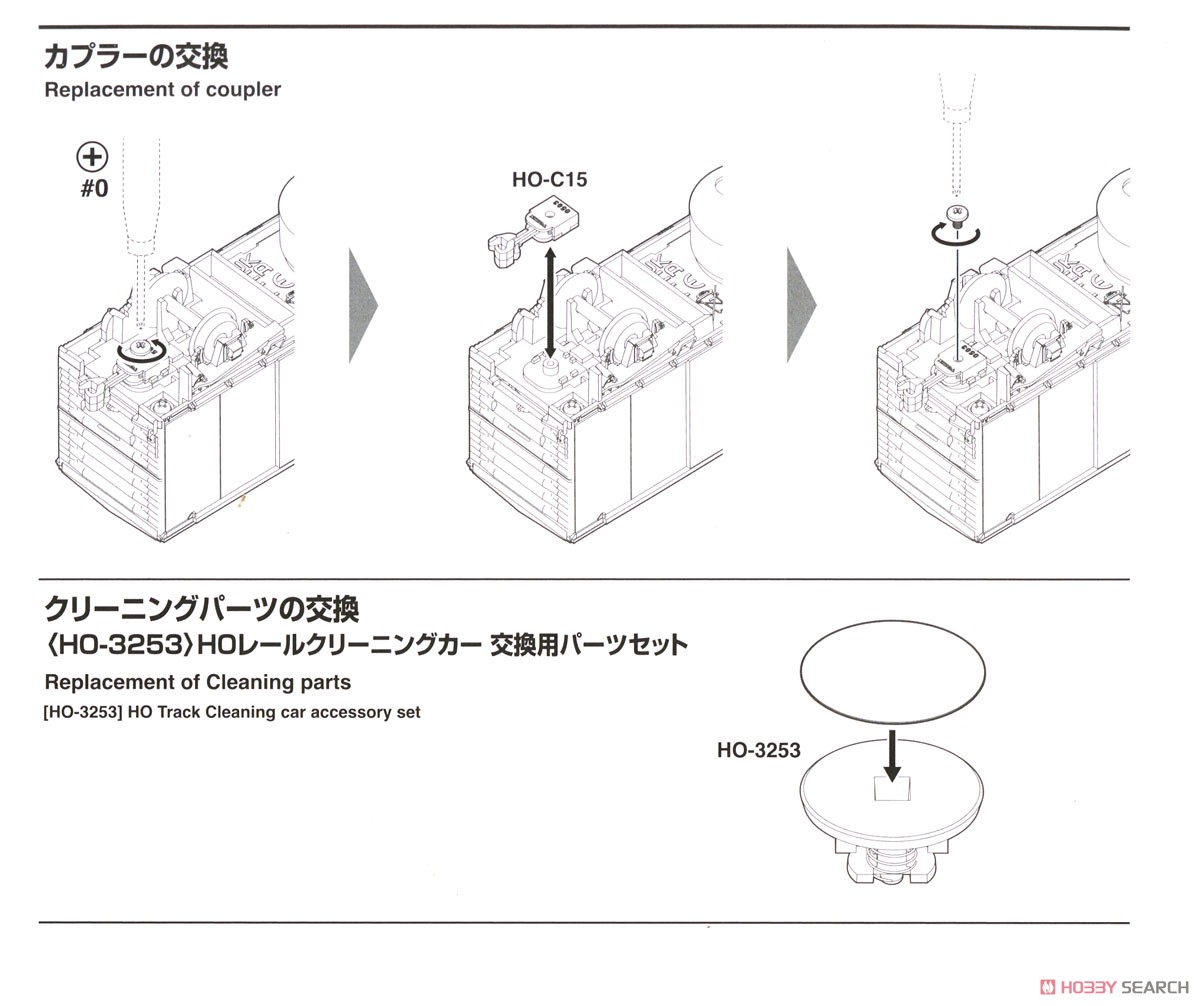 カプラーの交換
Replacement of coupler

#0

HO-C15

クリーニングパーツの交換
〈HO-3253〉HOレールクリーニングカー 交換用パーツセット
Replacement of Cleaning parts
[HO-3253] HO Track Cleaning car accessory set

HO-3253

HOBBY SEARCH