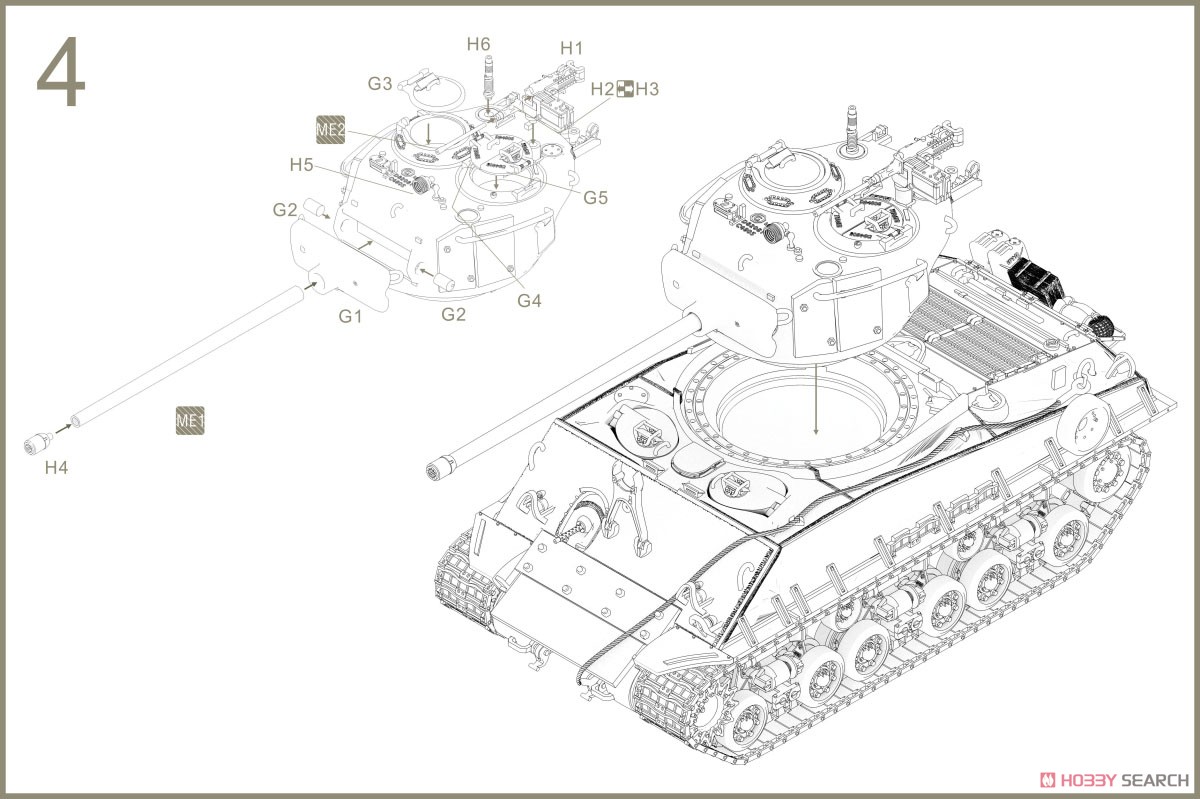 4

H6

H1

G3

H2 H3

ME2

H5

G5

G2

G4

G1

G2

ME1

H4

HOBBY SEARCH