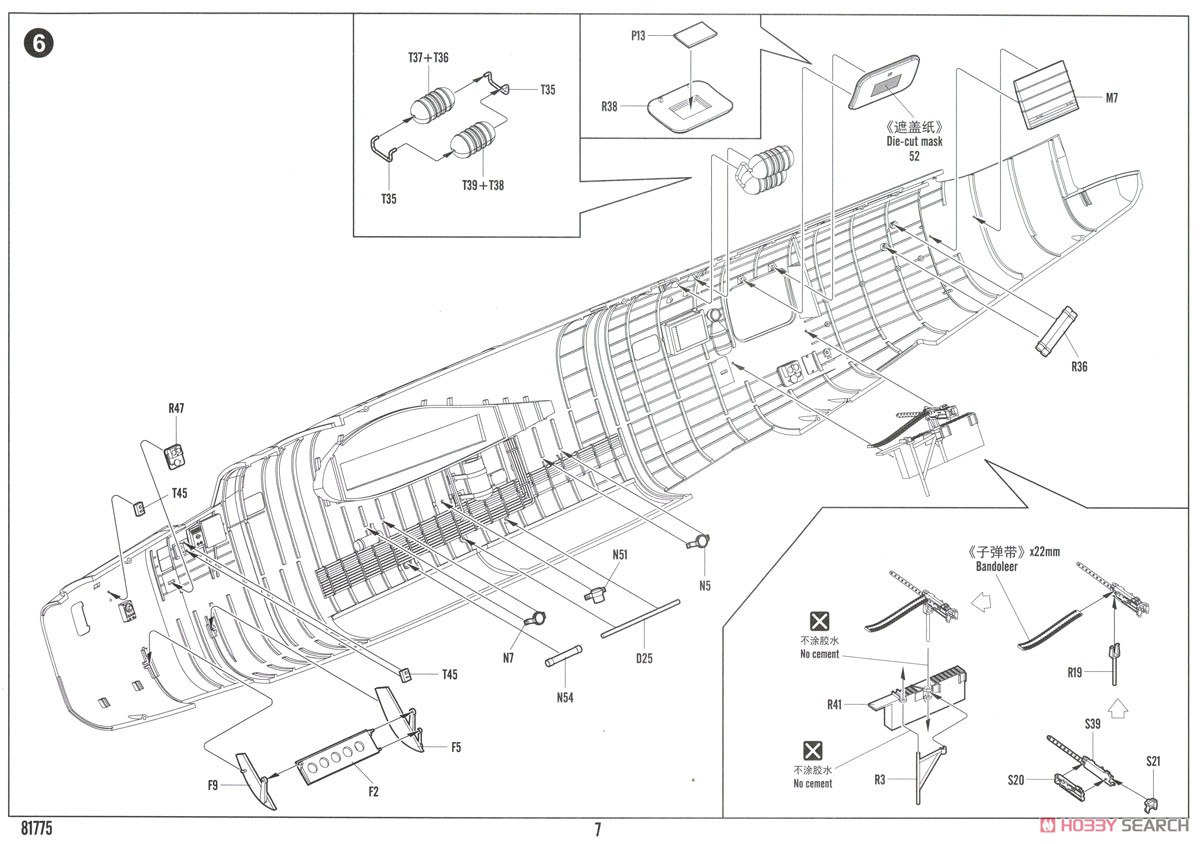 6

T37+T36
T35
T35
T39+T38

P13
R38

《遮盖纸》
Die-cut mask
52

M7

R36

R47

T45

N51

N5

N7

D25

N54

T45

F5

F9

F2

《子弹带》x22mm
Bandoleer

不涂胶水
No cement

R41

不涂胶水
No cement

R3

R19

S39

S20

S21

81775

7

HOBBY SEARCH