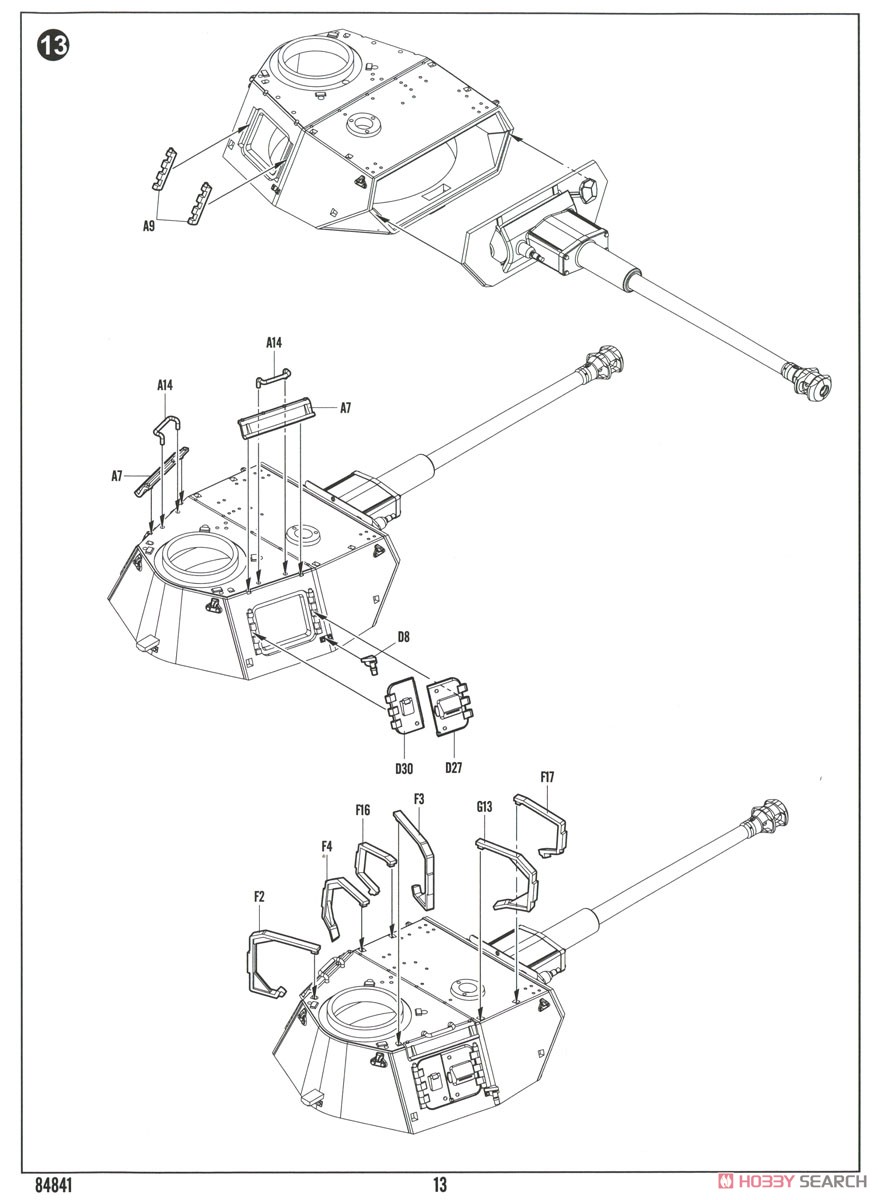 13

A9

A14

A14

A7

A7

D8

D30

D27

F17

F16

F3

G13

F4

F2

84841

13

HOBBY SEARCH