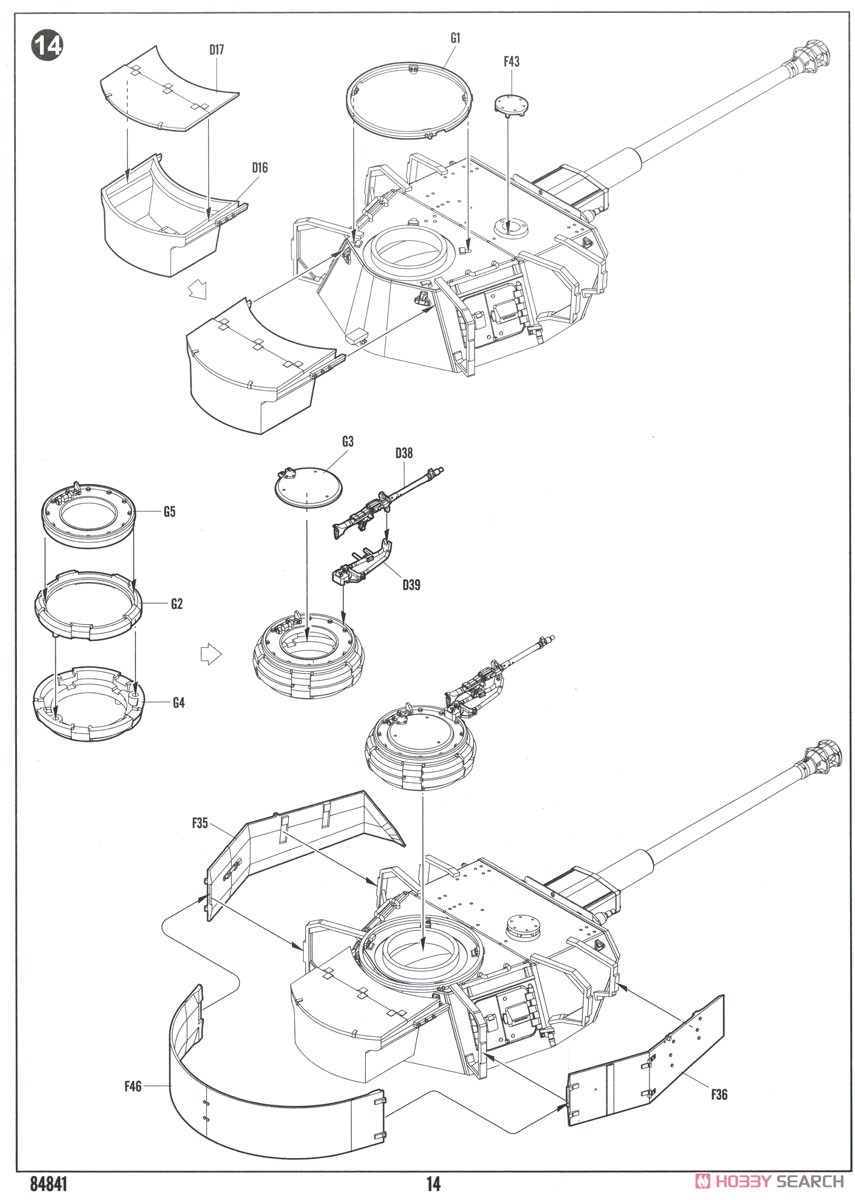 14

D17

G1

F43

D16

G3

D38

G5

D39

G2

G4

F35

F46

F36

84841

14

HOBBY SEARCH