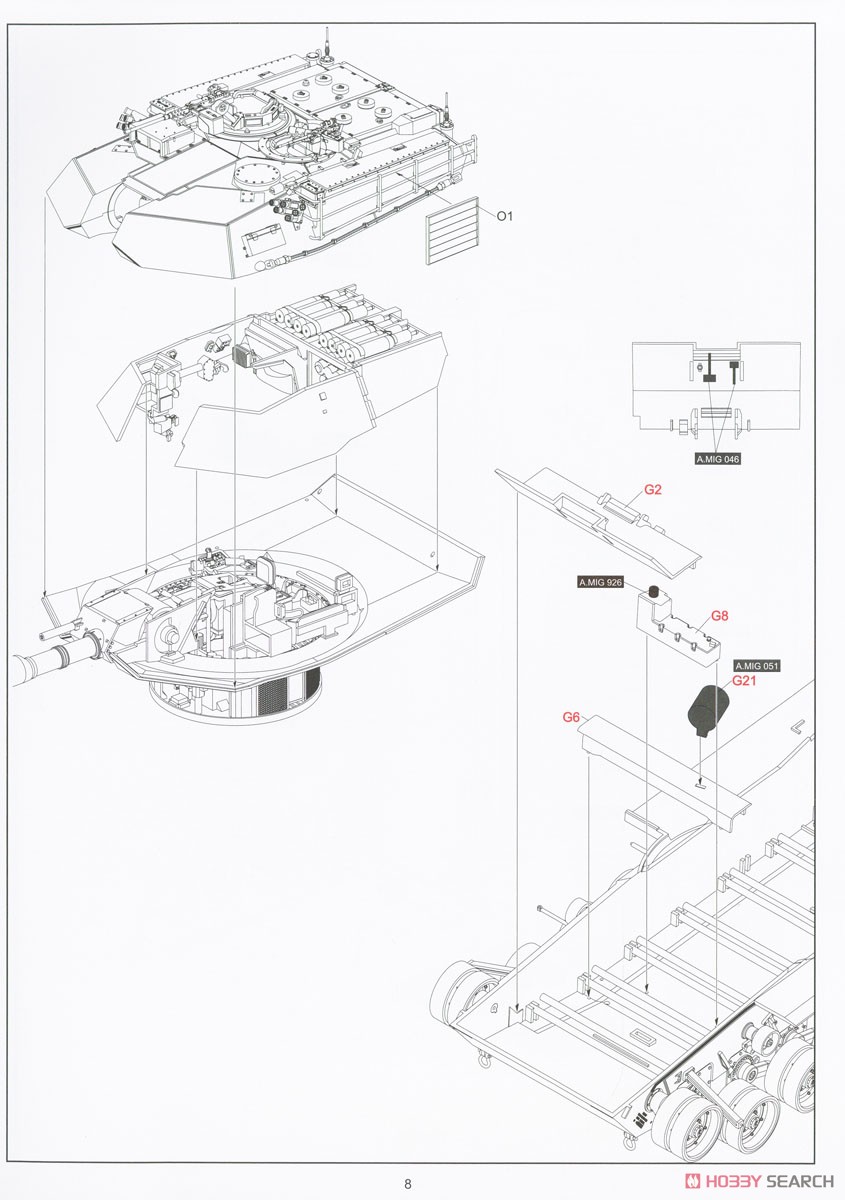 O1

A.MIG 046

G2

A.MIG 926

G8

A.MIG 051

G21

G6

8

HOBBY SEARCH