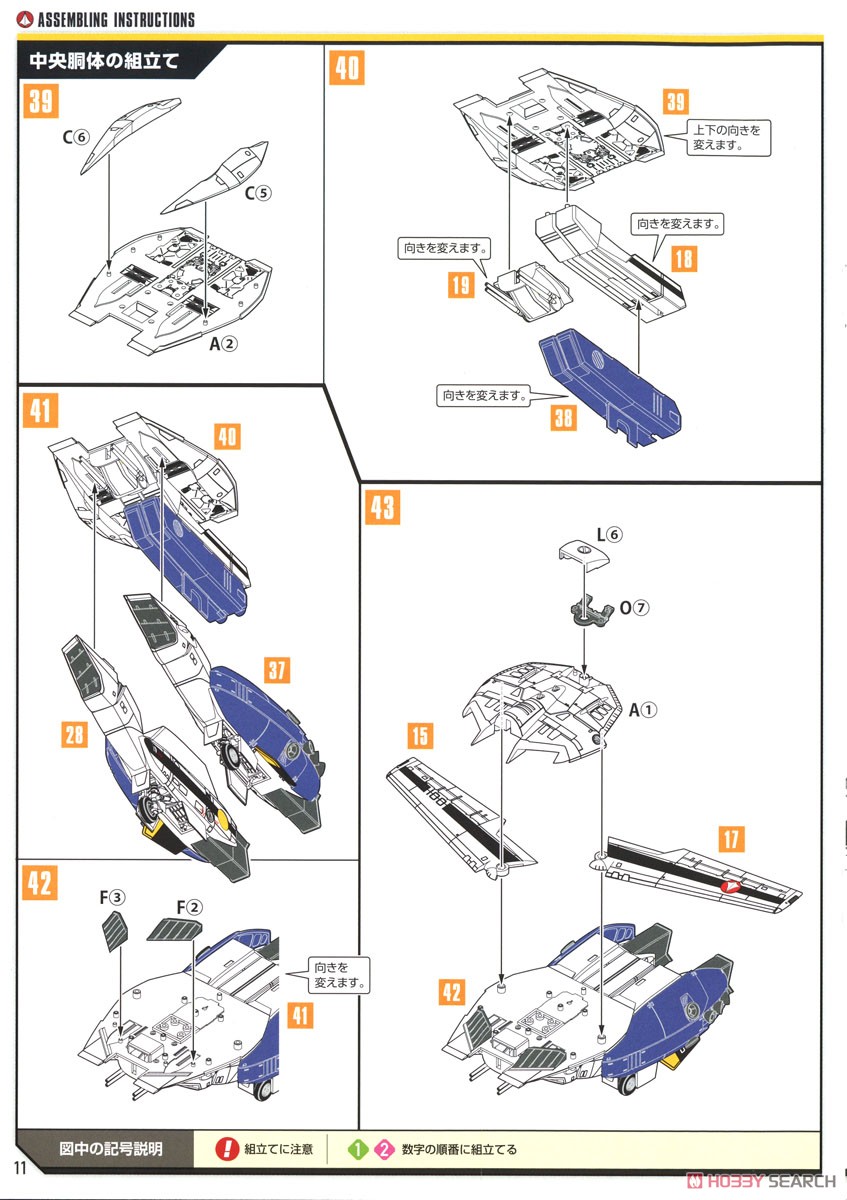 ASSEMBLING INSTRUCTIONS

中央胴体の組立て

39

C⑥

C⑤

A②

40

39

上下の向きを変えます。

向きを変えます。

18

向きを変えます。

19

向きを変えます。

38

41

40

37

28

42

F③

F②

向きを変えます。

41

43

L⑥

O⑦

A①

15

17

42

図中の記号説明

! 組立てに注意

1 2 数字の順番に組立てる

11

HOBBY SEARCH