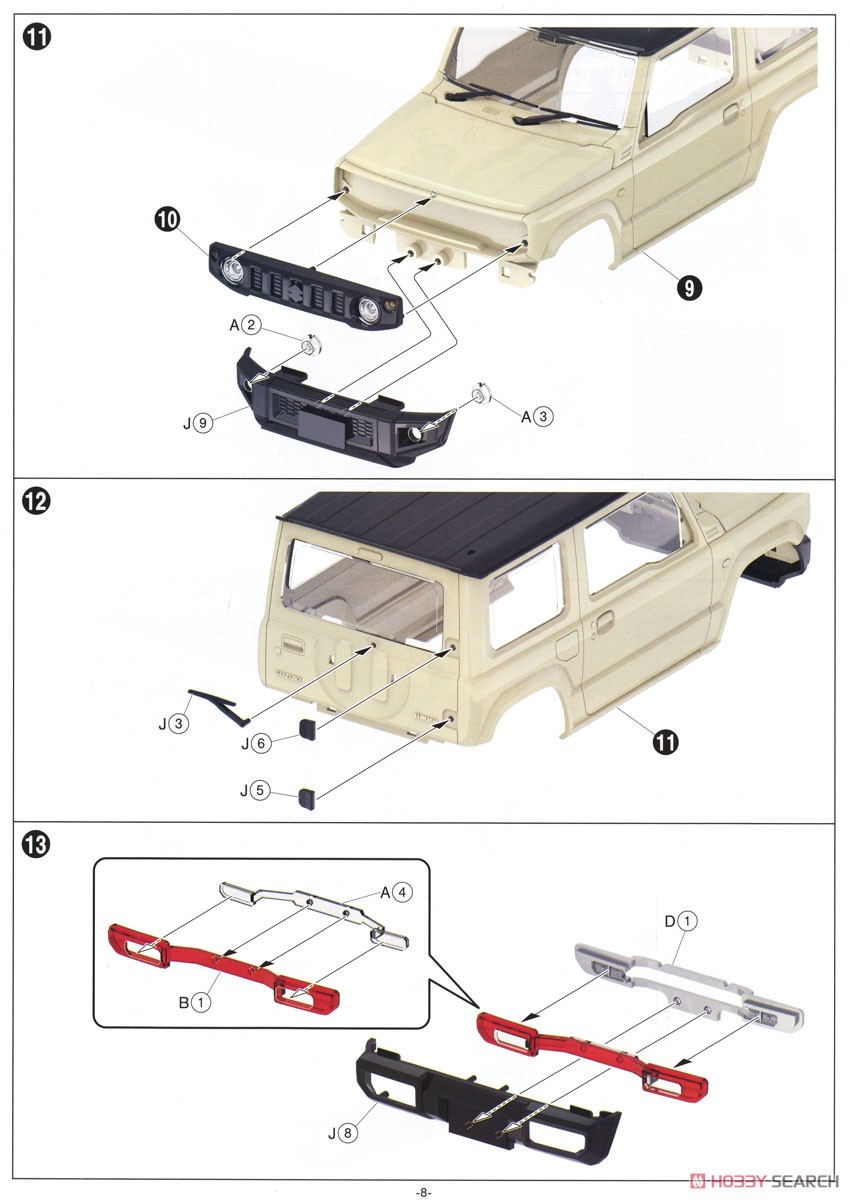 11

10

9

A 2

J 9

A 3

12

SUZUKI

J 3

J 6

J 5

11

13

A 4

B 1

D 1

J 8

-8-

HOBBY SEARCH