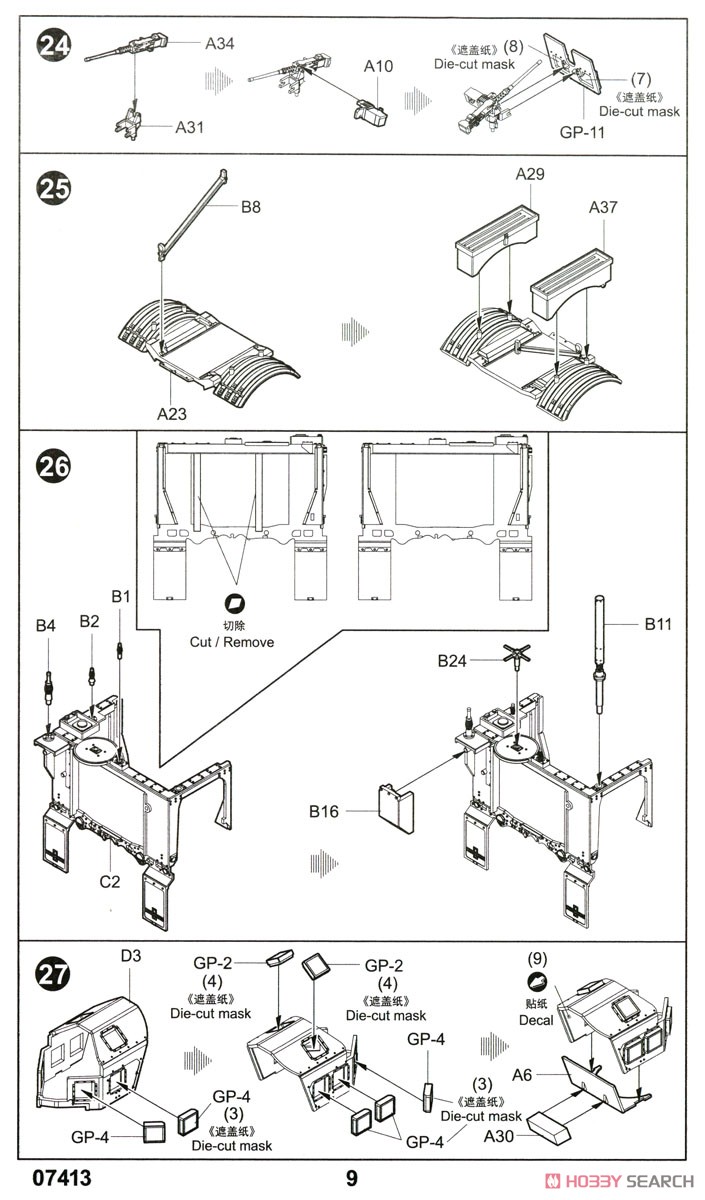 24
A34
A31
A10
《遮盖纸》(8)
Die-cut mask
(7)
《遮盖纸》
Die-cut mask
GP-11

25
B8
A23
A29
A37

26
切除
Cut / Remove
B4
B2
B1
C2
B24
B11
B16

27
D3
GP-4
GP-4
(3)
《遮盖纸》
Die-cut mask
GP-2
(4)
《遮盖纸》
Die-cut mask
GP-2
(4)
《遮盖纸》
Die-cut mask
GP-4
(3)
《遮盖纸》
Die-cut mask
GP-4
(9)
贴纸
Decal
A6
A30

07413
9
HOBBY SEARCH