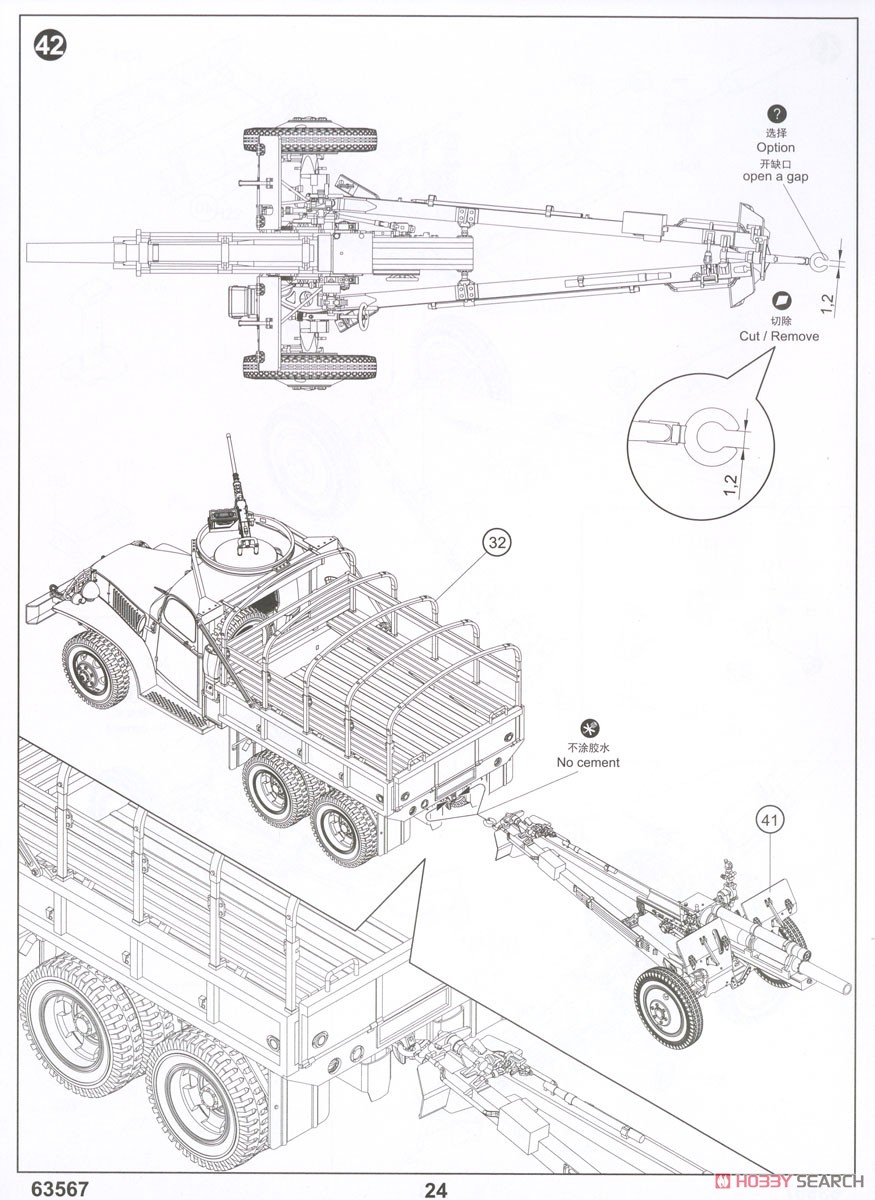 42

?
选择
Option
开缺口
open a gap

1.2

切除
Cut / Remove

1.2

32

不涂胶水
No cement

41

63567

24

HOBBY SEARCH