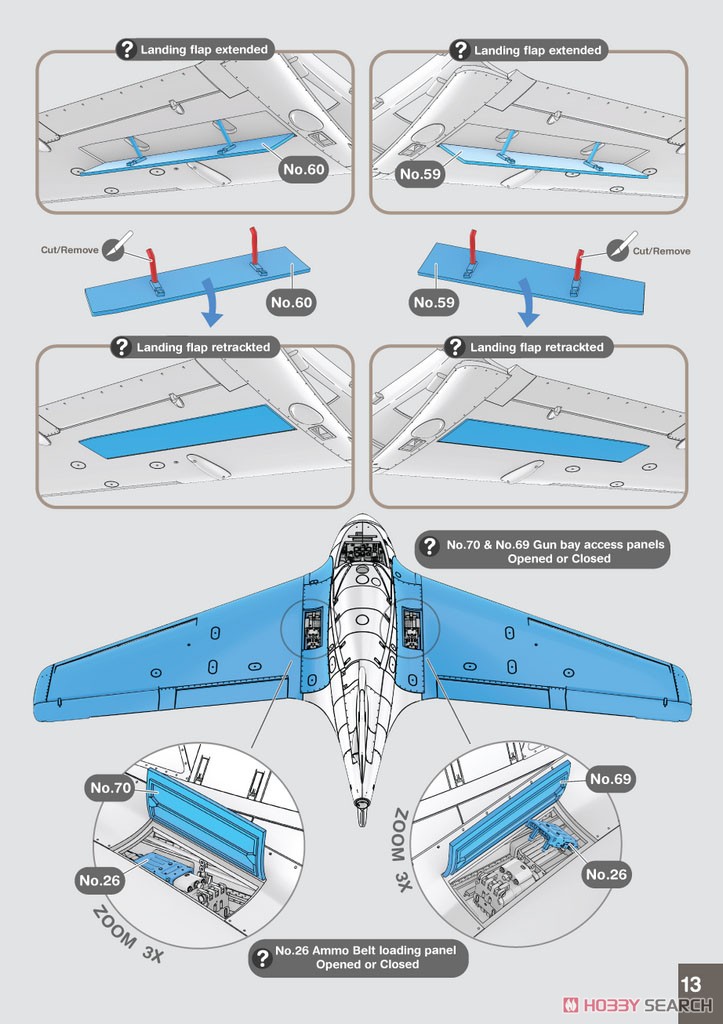 ? Landing flap extended

No.60

? Landing flap extended

No.59

Cut/Remove

No.60

No.59

Cut/Remove

? Landing flap retrackted

? Landing flap retrackted

? No.70 & No.69 Gun bay access panels Opened or Closed

No.70

No.26

ZOOM 3X

No.69

No.26

ZOOM 3X

? No.26 Ammo Belt loading panel Opened or Closed

13

HOBBY SEARCH