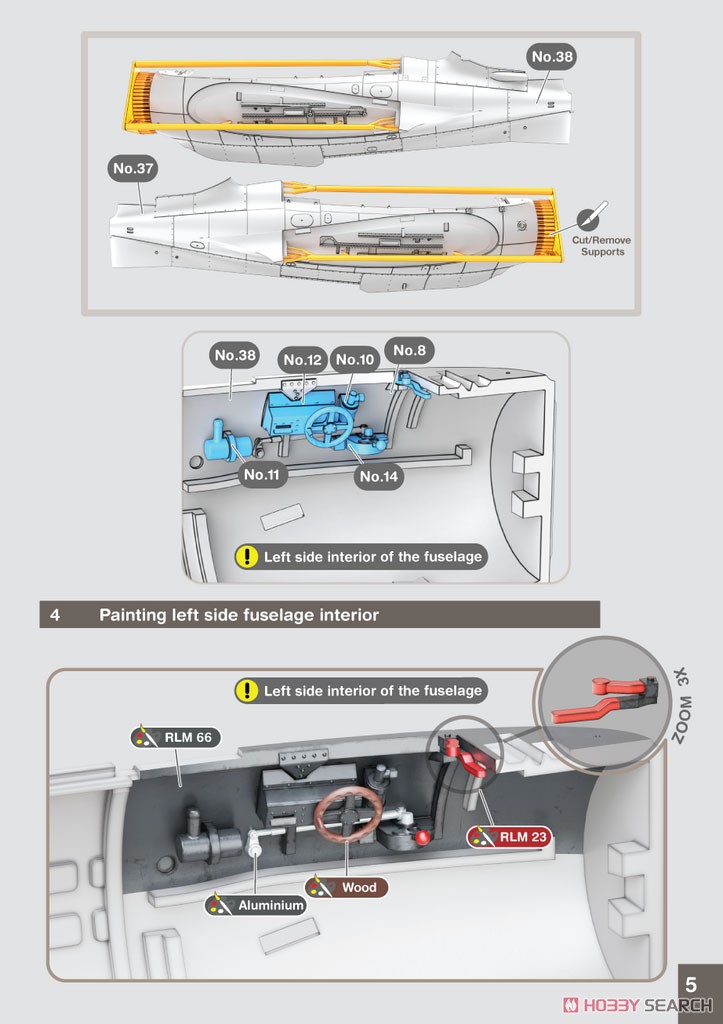 No.38

No.37

Cut/Remove Supports

No.38 No.12 No.10 No.8

No.11 No.14

Left side interior of the fuselage

4 Painting left side fuselage interior

Left side interior of the fuselage

ZOOM 3X

RLM 66

RLM 23

Wood

Aluminium

5

HOBBY SEARCH