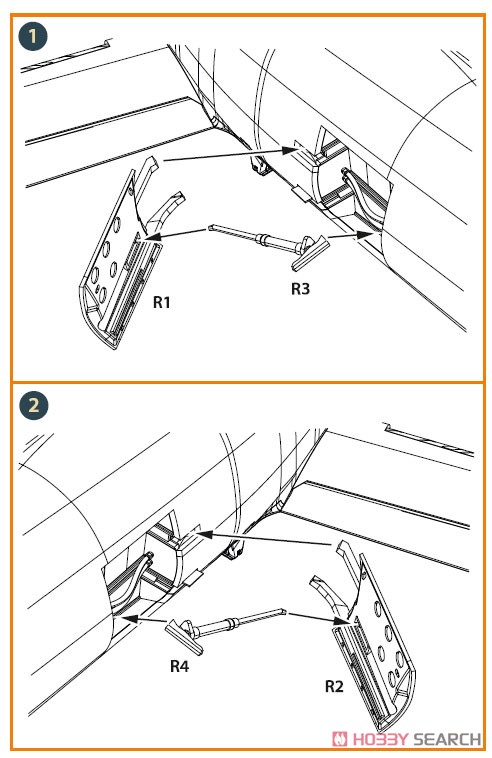 1

R1

R3

2

R4

R2

HOBBY SEARCH