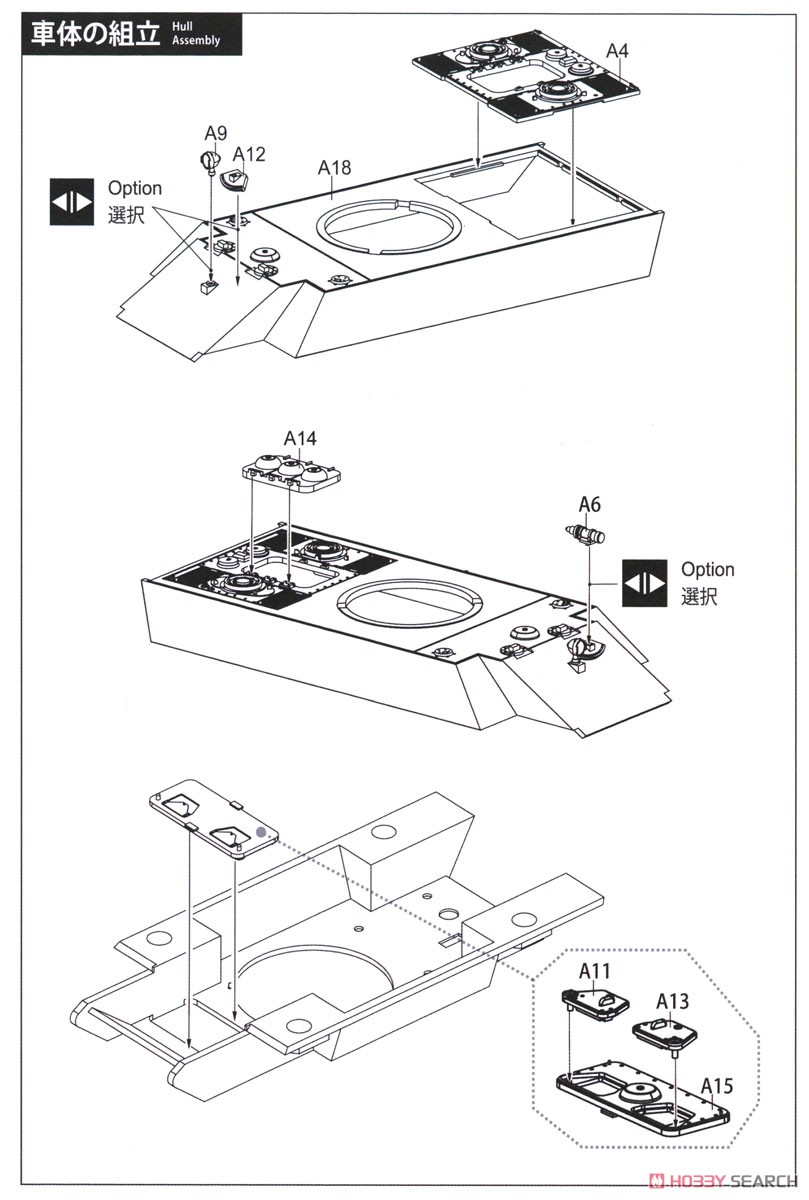 車体の組立 Hull Assembly

A4

A9

A12

A18

Option
選択

A14

A6

Option
選択

A11

A13

A15

HOBBY SEARCH