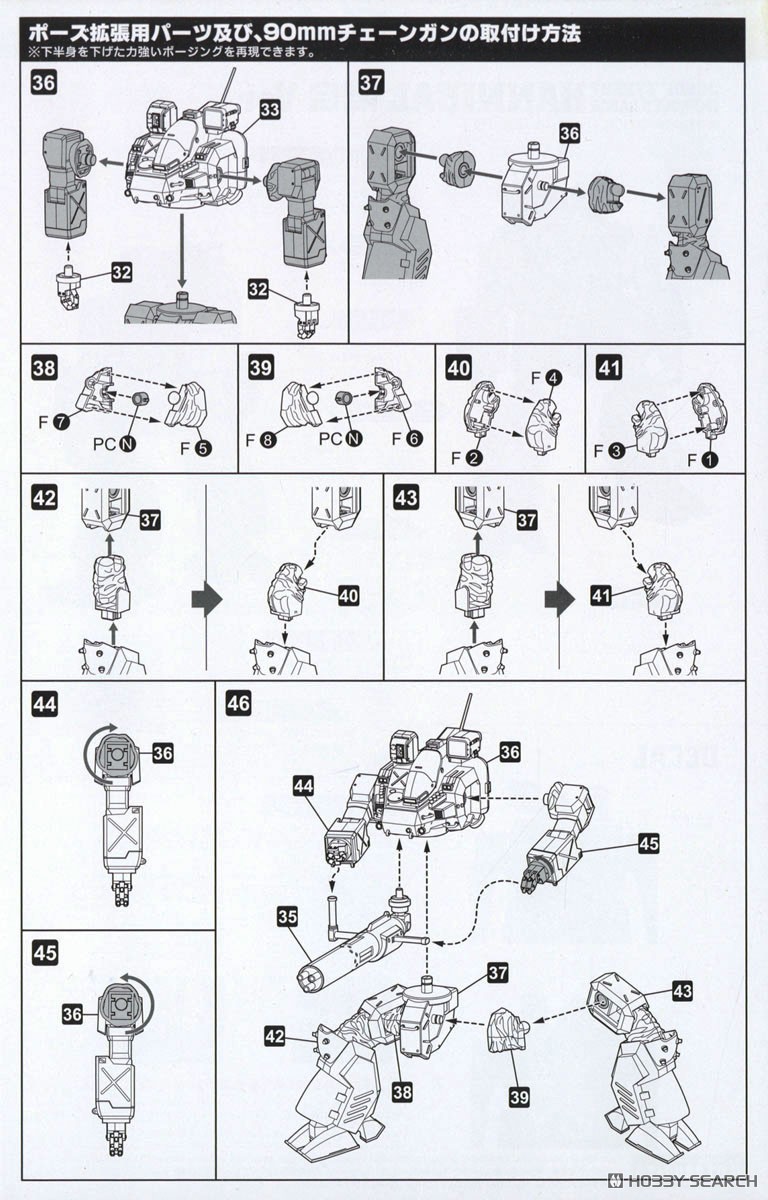 ポーズ拡張用パーツ及び、90mmチェーンガンの取付け方法
※下半身を下げた力強いポージングを再現できます。

36
33
32
32

37
36

38
F 7
PC N
F 5

39
F 8
PC N
F 6

40
F 4
F 2

41
F 3
F 1

42
37
40

43
37
41

44
36

45
36

46
36
44
45
35
37
43
42
38
39

HOBBY SEARCH