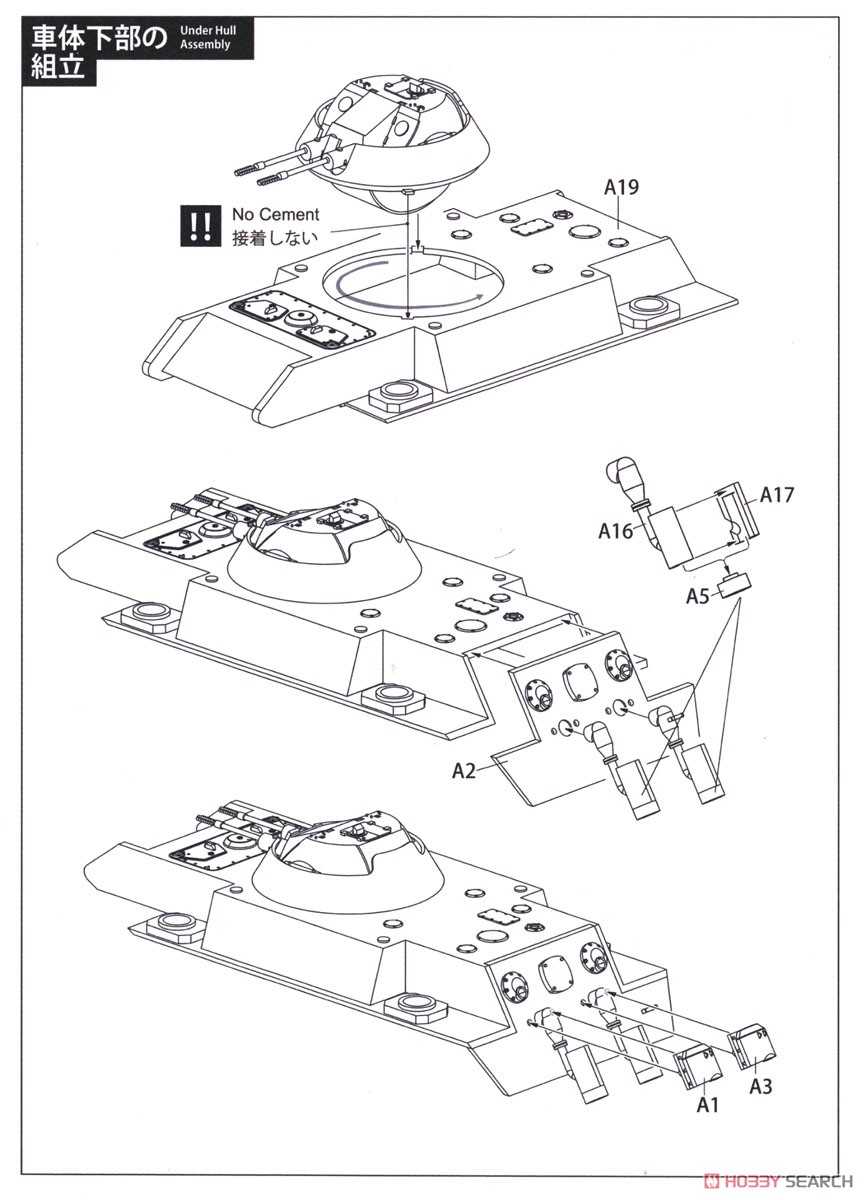 車体下部の組立

Under Hull Assembly

!! No Cement
接着しない

A19

A17

A16

A5

A2

A1

A3

HOBBY SEARCH