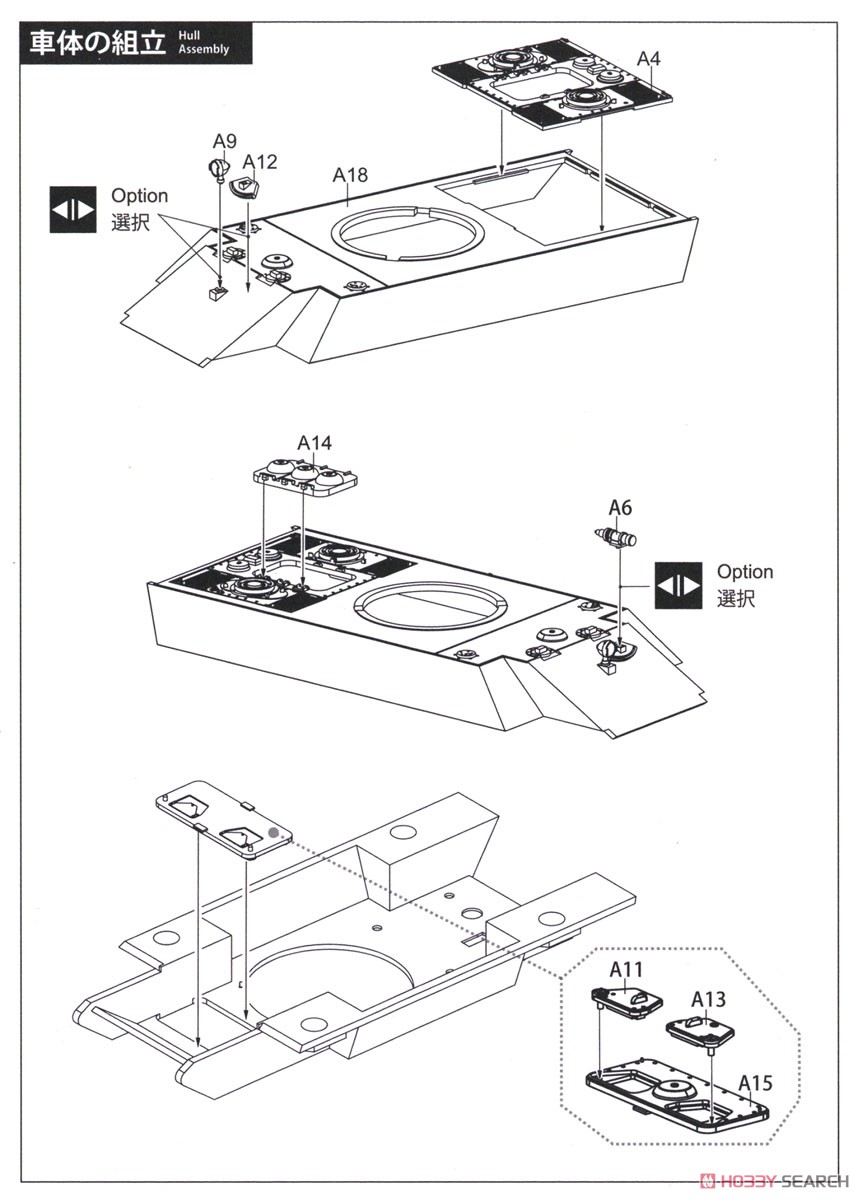 車体の組立 Hull Assembly

A4

A9

A12

A18

Option
選択

A14

A6

Option
選択

A11

A13

A15

HOBBY SEARCH