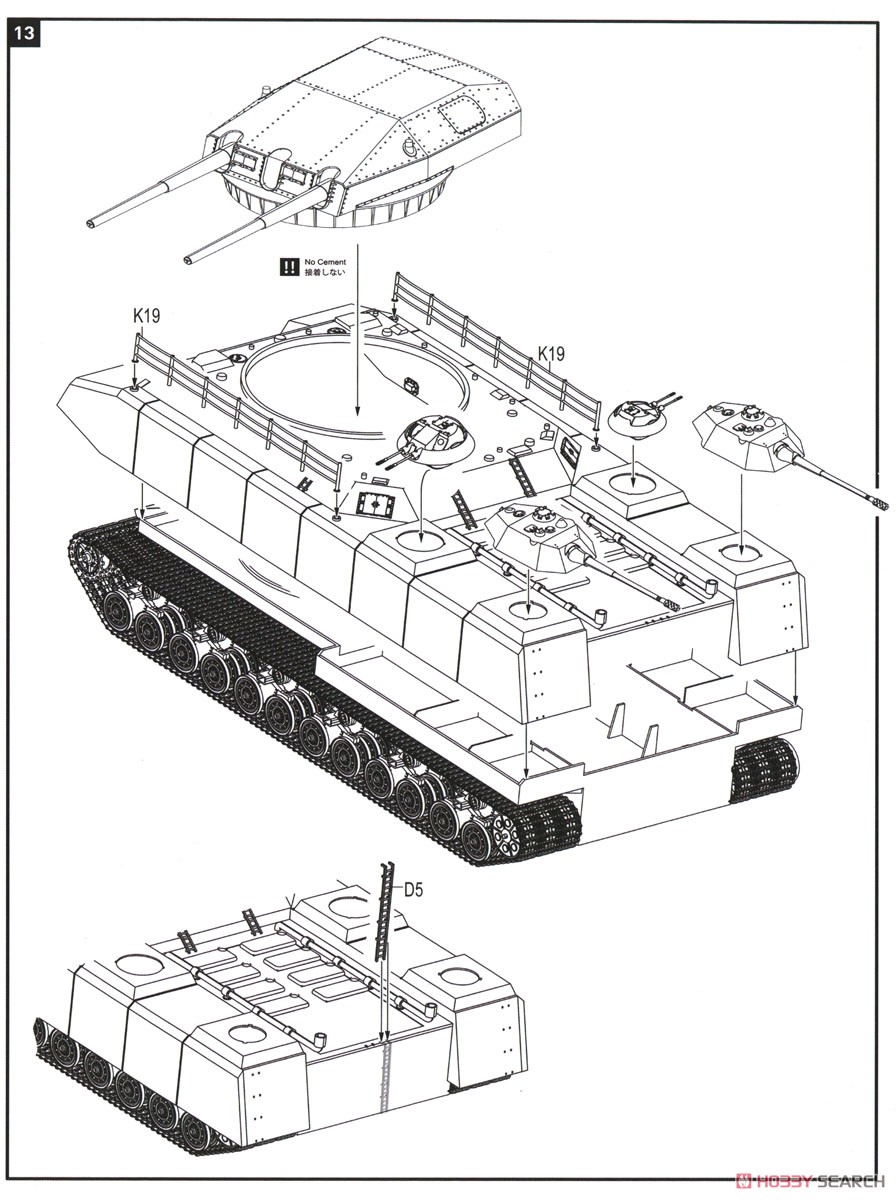 13

!! No Cement
接着しない

K19

K19

D5

HOBBY SEARCH