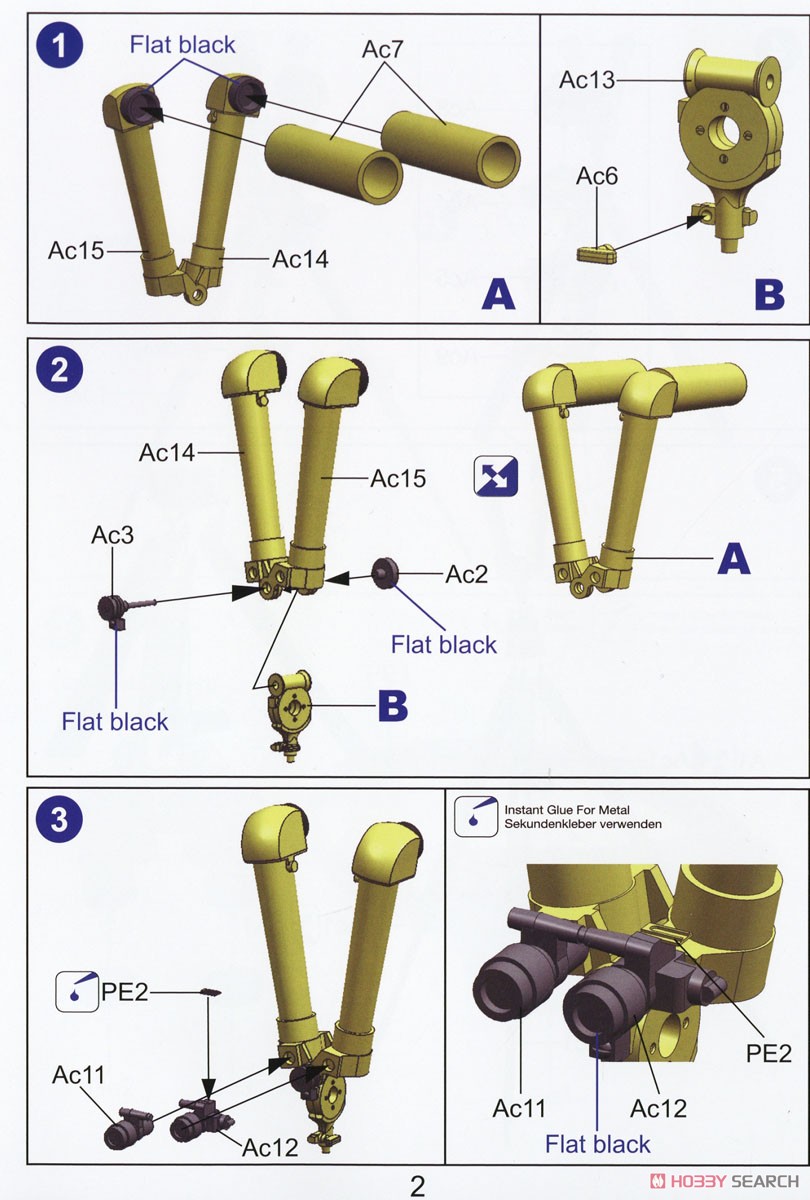 1
Flat black
Ac7
Ac15
Ac14
A

Ac13
Ac6
B

2
Ac14
Ac15
Ac3
Ac2
Flat black
Flat black
B
A

3
PE2
Ac11
Ac12

Instant Glue For Metal
Sekundenkleber verwenden
PE2
Ac11
Ac12
Flat black

2
HOBBY SEARCH