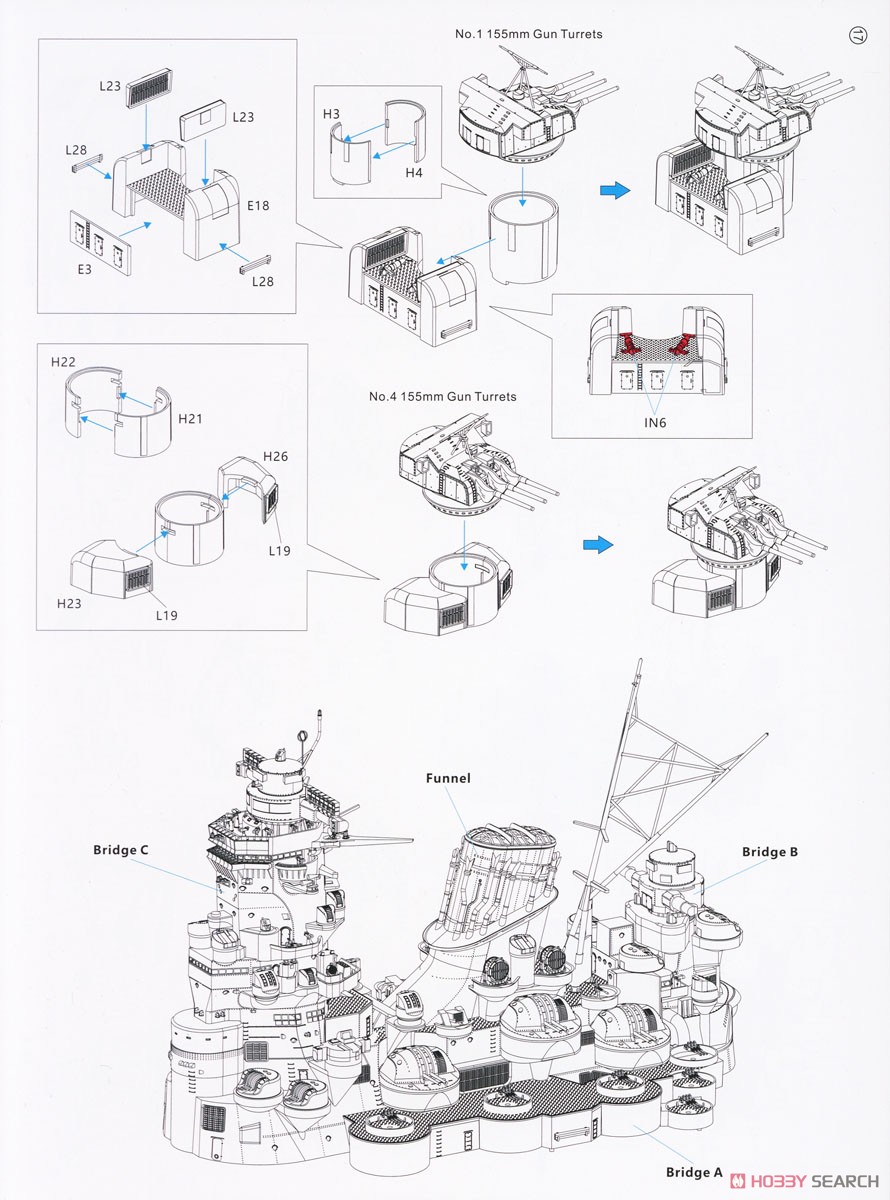 17

No.1 155mm Gun Turrets

L23
L23
L28
E18
E3
L28
H3
H4

IN6

H22
H21
H26
L19
H23
L19

No.4 155mm Gun Turrets

Funnel
Bridge C
Bridge B
Bridge A

HOBBY SEARCH