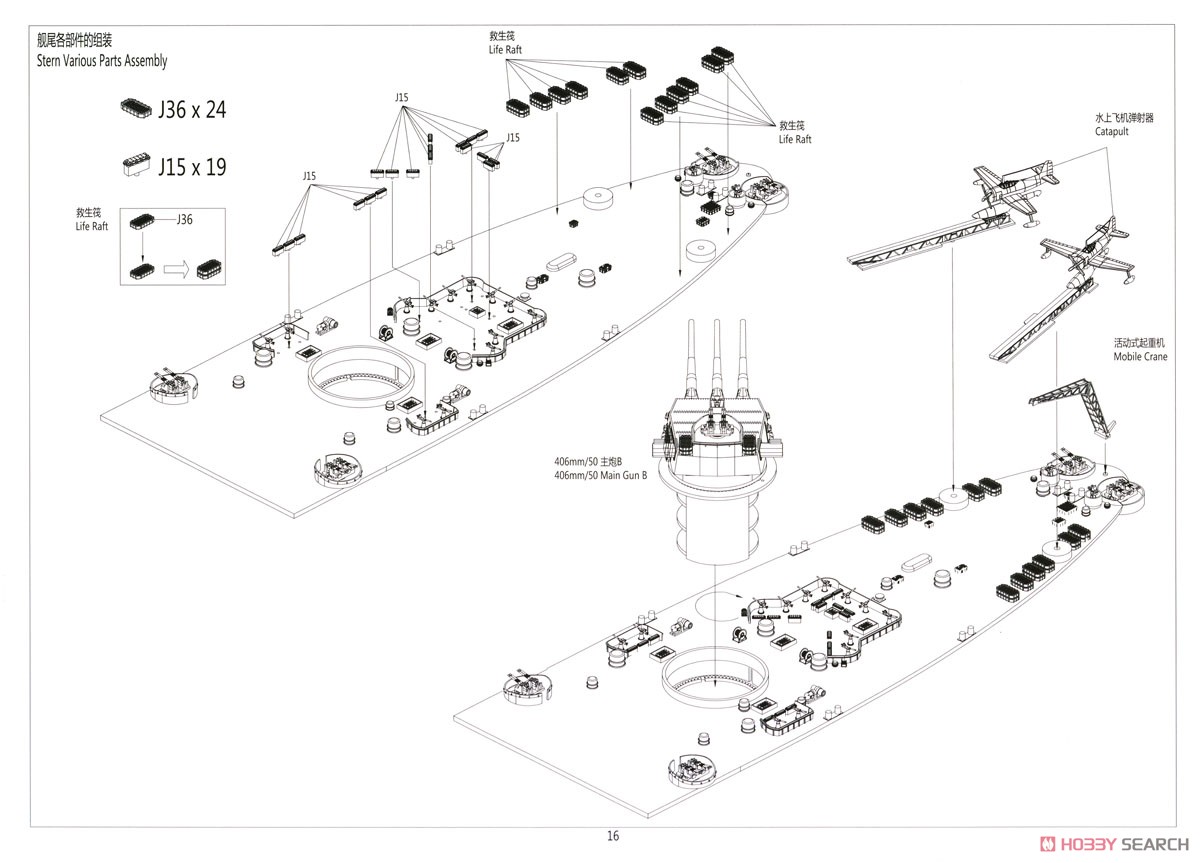 舰尾各部件的组装
Stern Various Parts Assembly

J36 x 24

J15 x 19

救生筏
Life Raft
J36

J15

J15

J15

救生筏
Life Raft

救生筏
Life Raft

水上飞机弹射器
Catapult

活动式起重机
Mobile Crane

406mm/50 主炮B
406mm/50 Main Gun B

16

HOBBY SEARCH