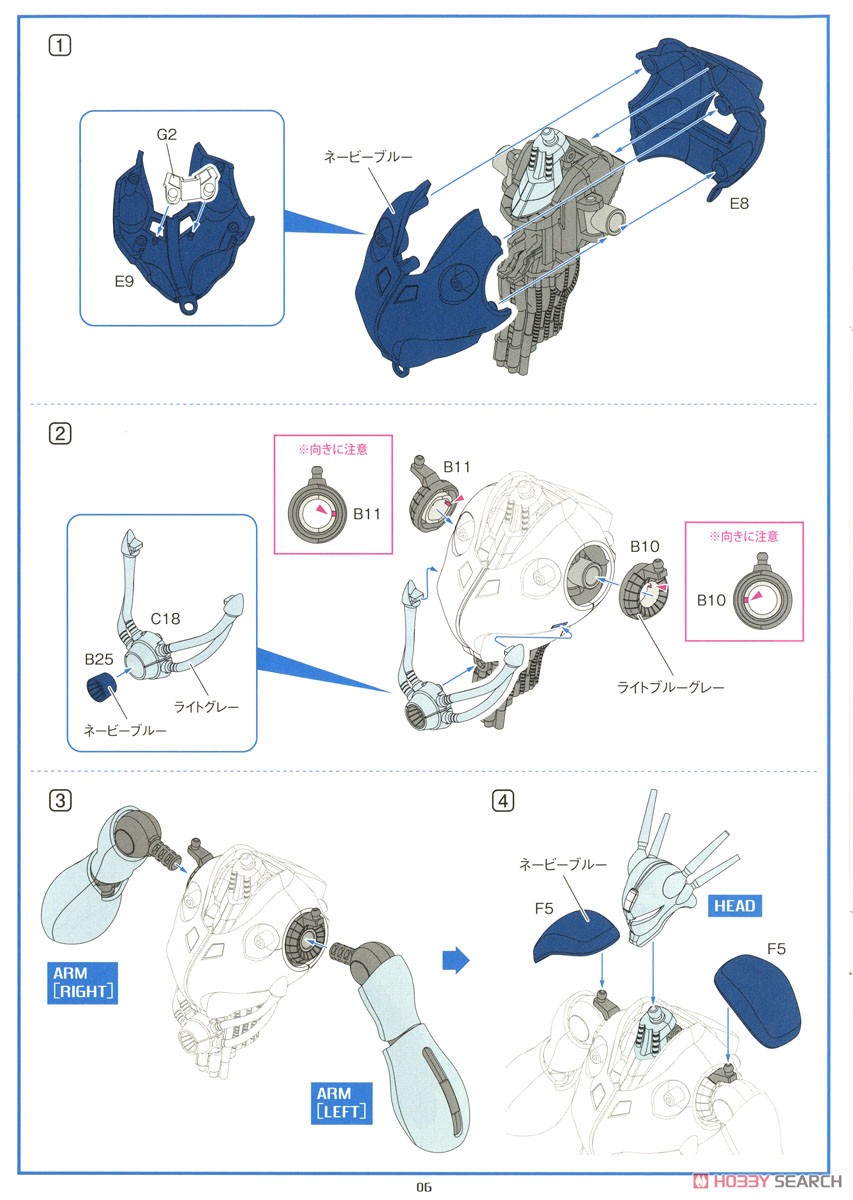 1

G2

E9

ネービーブルー

E8

2

※向きに注意

B11

B11

B10

※向きに注意

B10

C18

B25

ライトグレー

ネービーブルー

ライトブルーグレー

3

ARM
[RIGHT]

ARM
[LEFT]

4

ネービーブルー

F5

HEAD

F5

06

HOBBY SEARCH