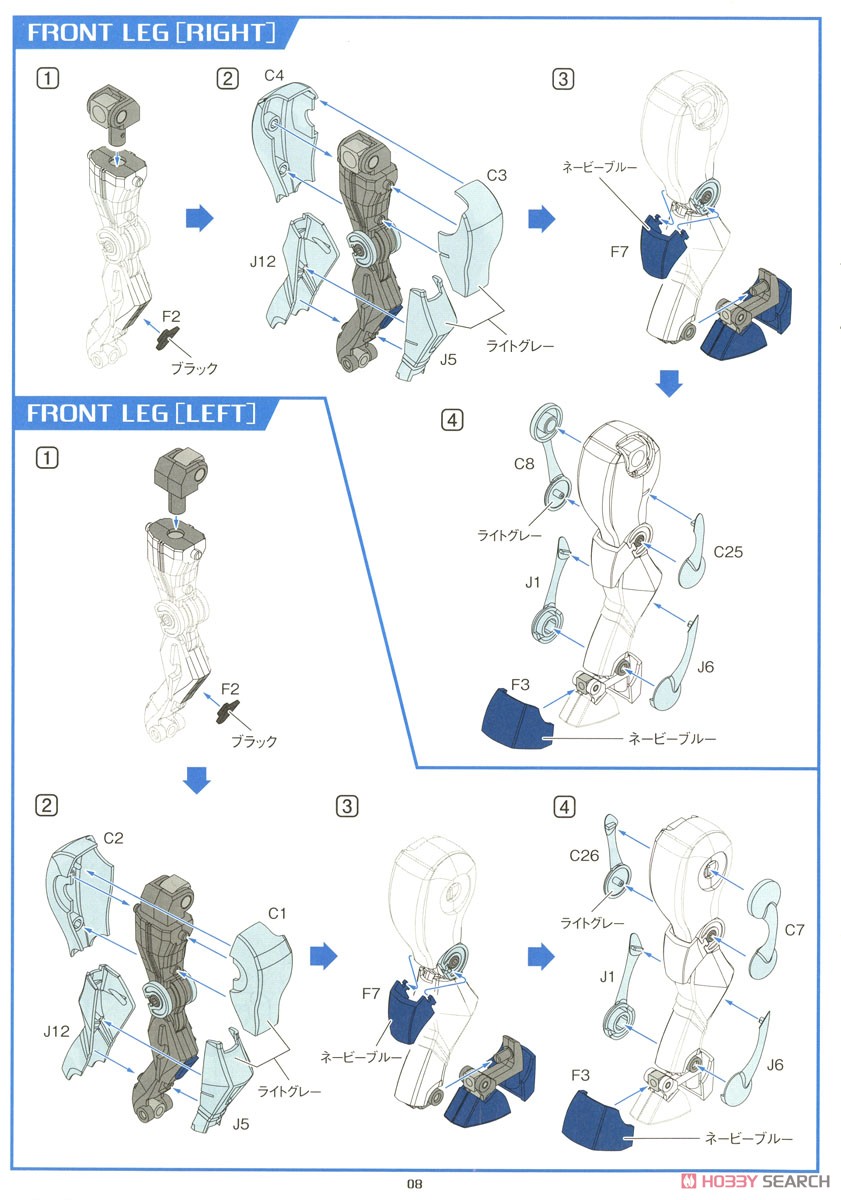 FRONT LEG [RIGHT]

1

F2
ブラック

2
C4
C3
J12
J5
ライトグレー

3
ネービーブルー
F7

4
C8
ライトグレー
C25
J1
J6
F3
ネービーブルー

FRONT LEG [LEFT]

1

F2
ブラック

2
C2
C1
J12
J5
ライトグレー

3
F7
ネービーブルー

4
C26
ライトグレー
C7
J1
J6
F3
ネービーブルー

08

HOBBY SEARCH