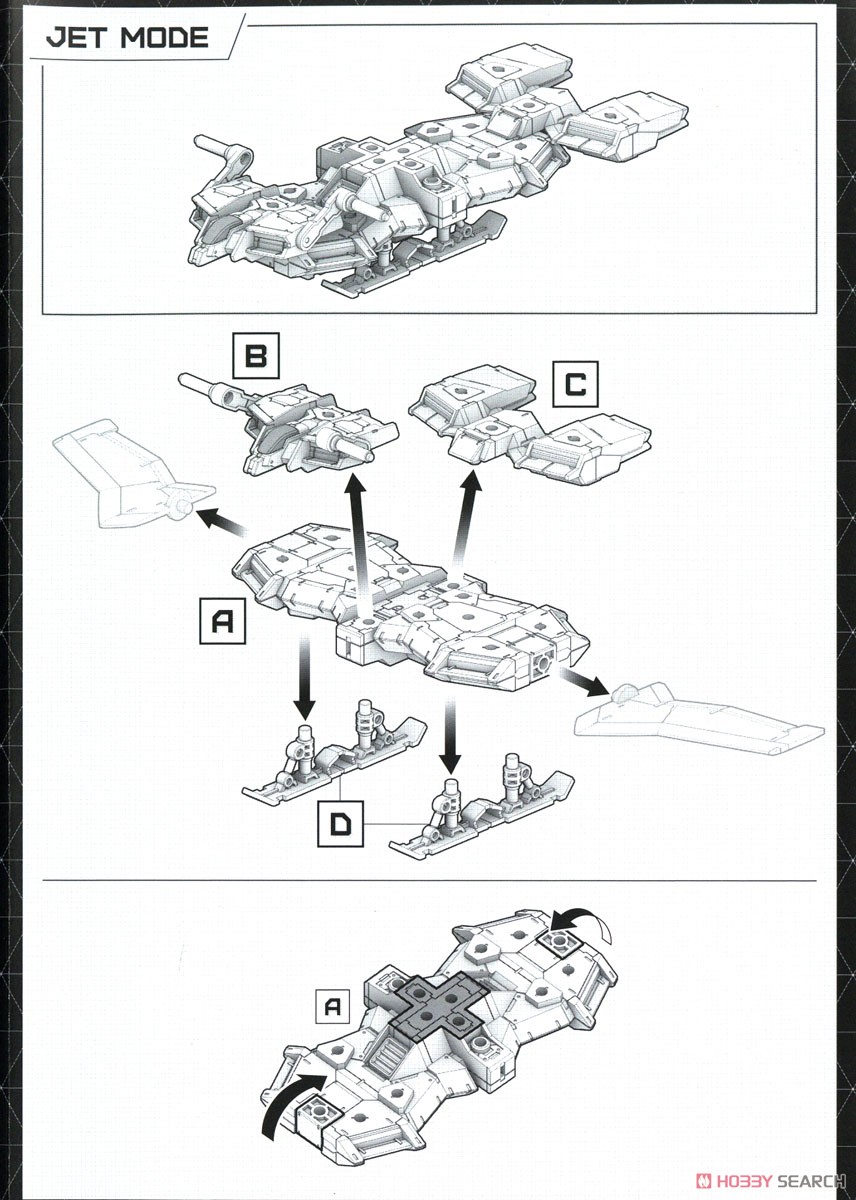 JET MODE

B

C

A

D

A

HOBBY SEARCH