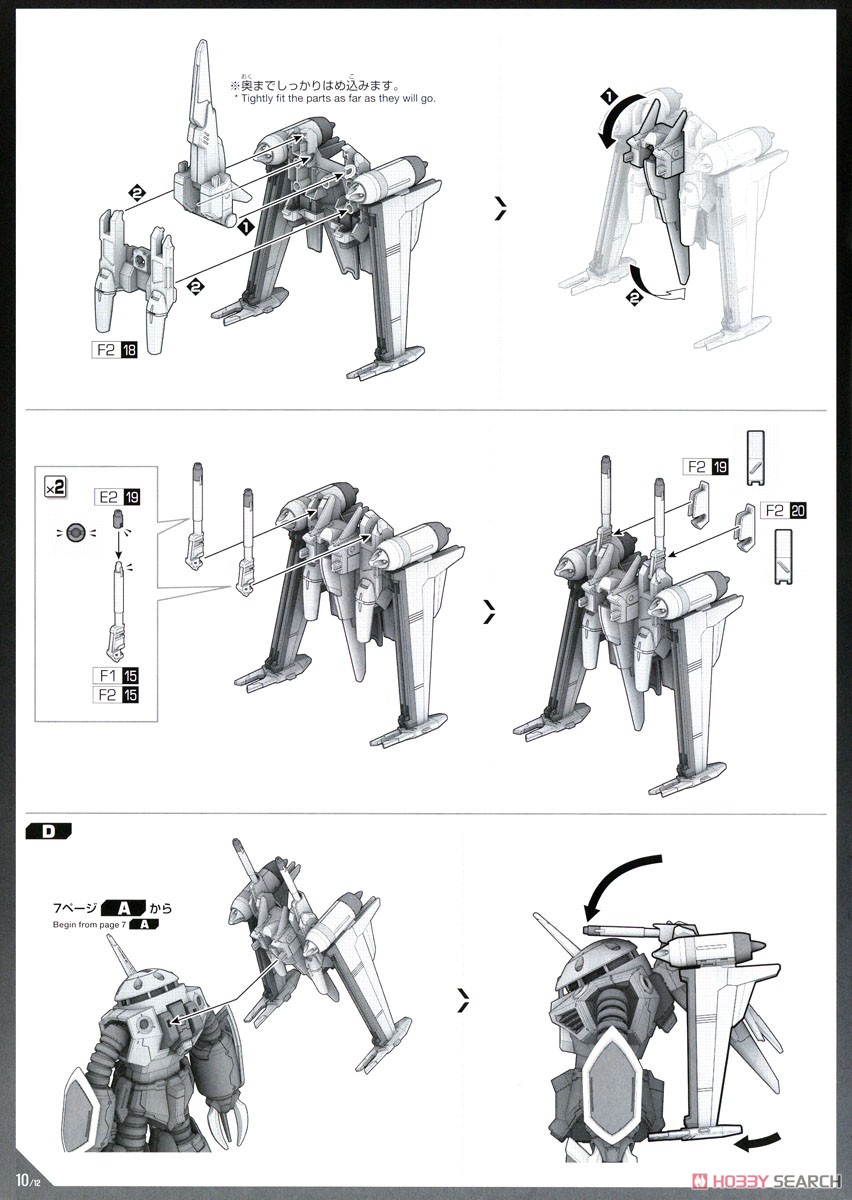 ※奥までしっかりはめ込みます。
* Tightly fit the parts as far as they will go.

❷
❶
❷
F2 18

❶
❷

×2
E2 19
F1 15
F2 15

F2 19
F2 20

D

7ページ A から
Begin from page 7 A

10/12

HOBBY SEARCH