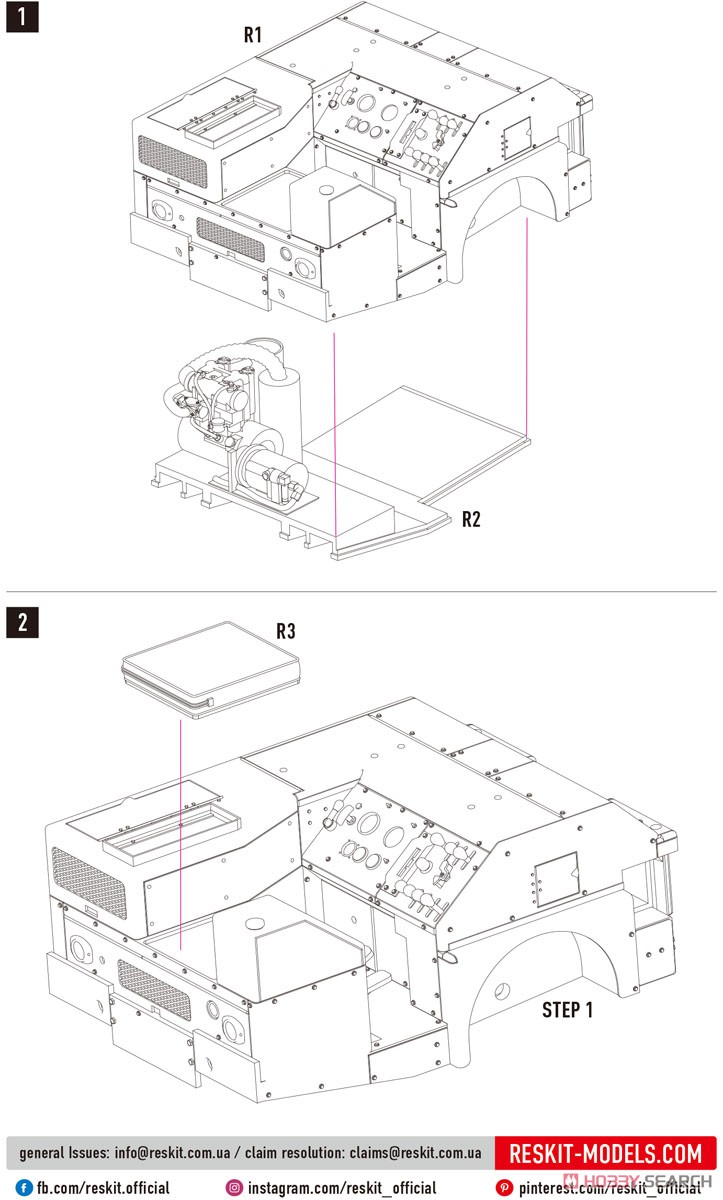 1

R1

R2

2

R3

STEP 1

general Issues: info@reskit.com.ua / claim resolution: claims@reskit.com.ua RESKIT-MODELS.COM

fb.com/reskit.official instagram.com/reskit_official pinterest.com/reskit_official

HOBBY SEARCH