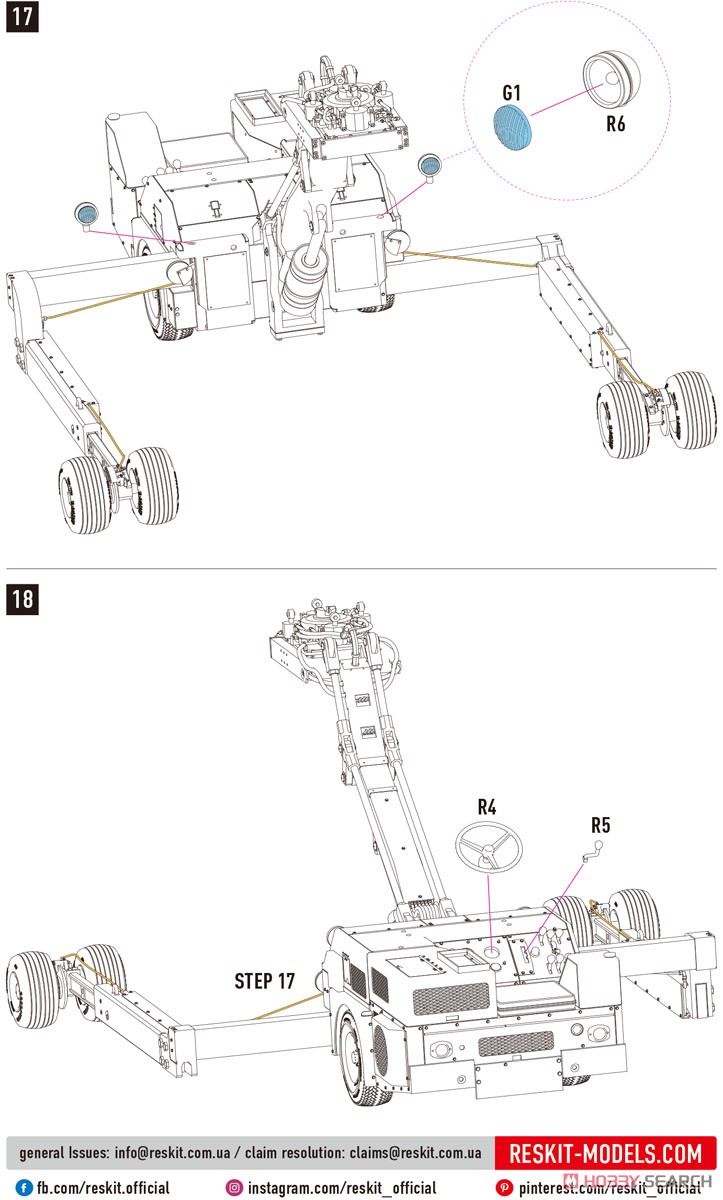 17

G1

R6

18

R4

R5

STEP 17

general Issues: info@reskit.com.ua / claim resolution: claims@reskit.com.ua

RESKIT-MODELS.COM

fb.com/reskit.official

instagram.com/reskit_official

pinterest.com/reskit_official

HOBBY SEARCH