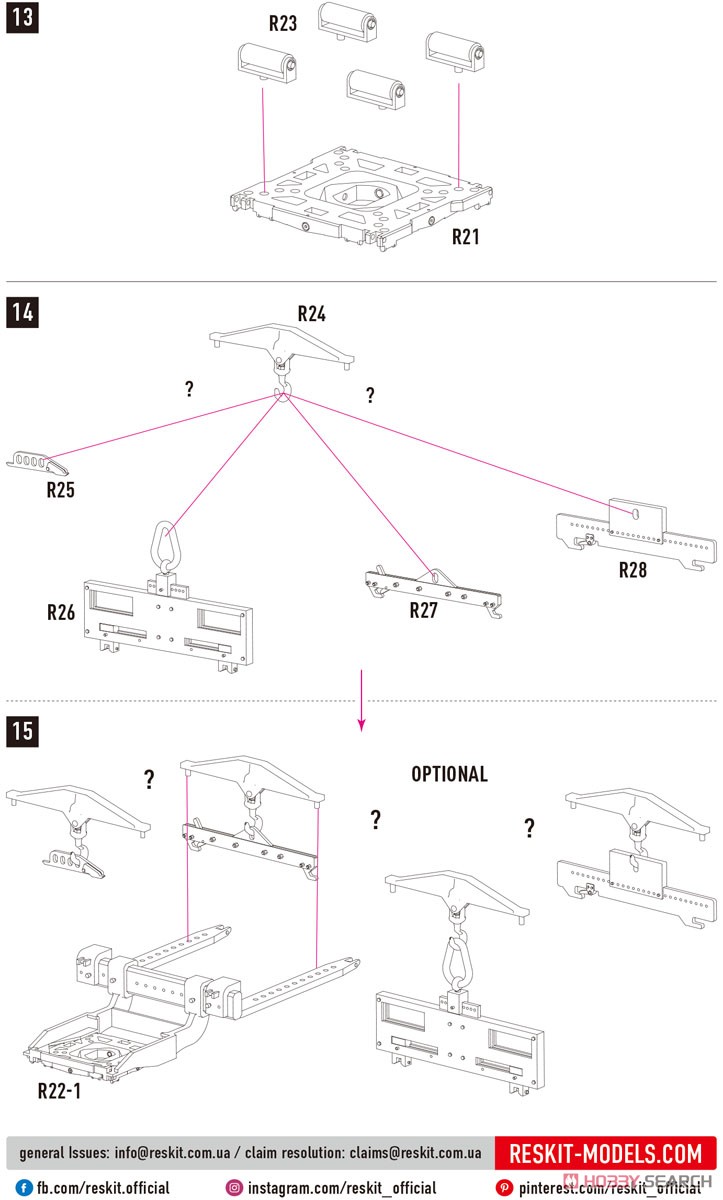 13

R23

R21

14

R24

?

?

R25

R26

R27

R28

15

?

OPTIONAL

?

?

R22-1

general Issues: info@reskit.com.ua / claim resolution: claims@reskit.com.ua

RESKIT-MODELS.COM

fb.com/reskit.official

instagram.com/reskit_official

pinterest.com/reskit_official

HOBBY SEARCH