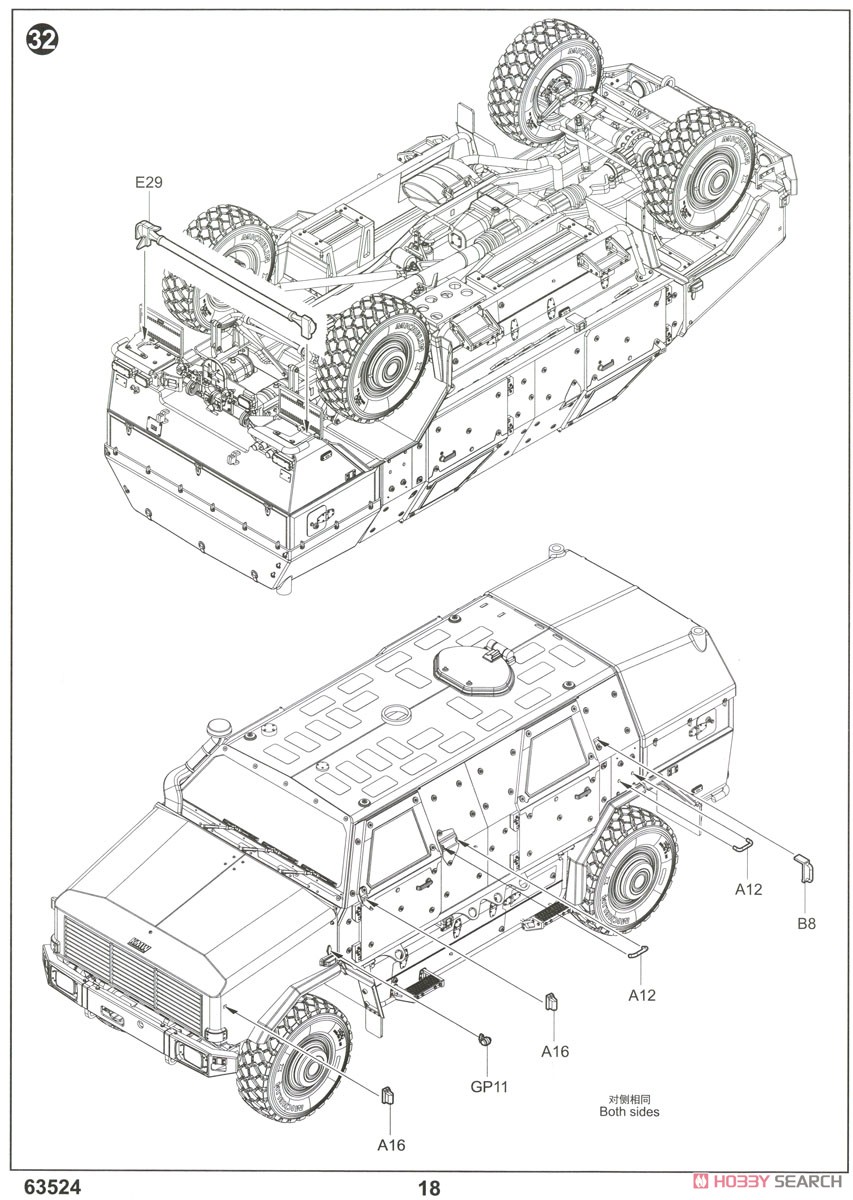 32

E29

A12

B8

A12

A16

GP11

对侧相同
Both sides

A16

63524

18

HOBBY SEARCH