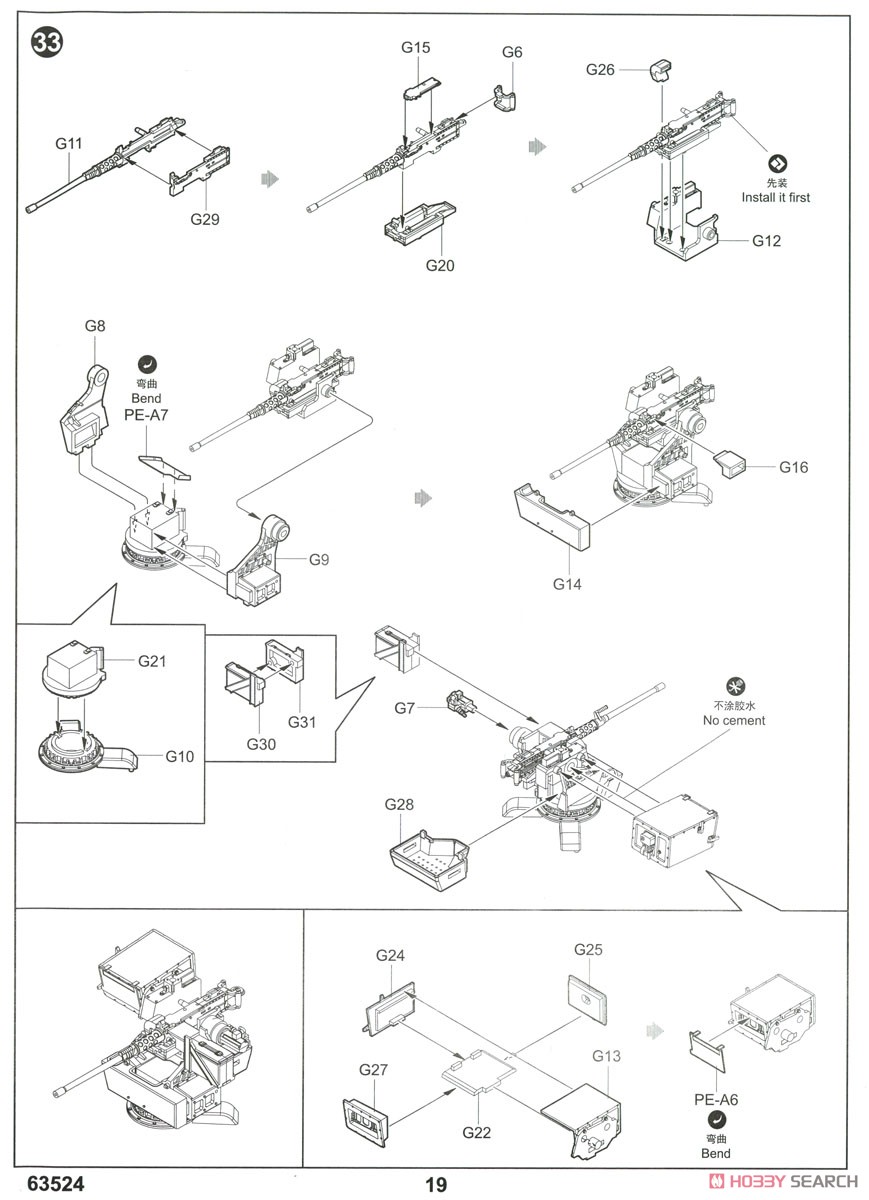 33

G11
G29
G15
G6
G20
G26
先装
Install it first
G12

G8
弯曲
Bend
PE-A7
G9
G16
G14

G21
G10
G30
G31
G7
不涂胶水
No cement
G28

G24
G25
G27
G22
G13
PE-A6
弯曲
Bend

63524
19
HOBBY SEARCH