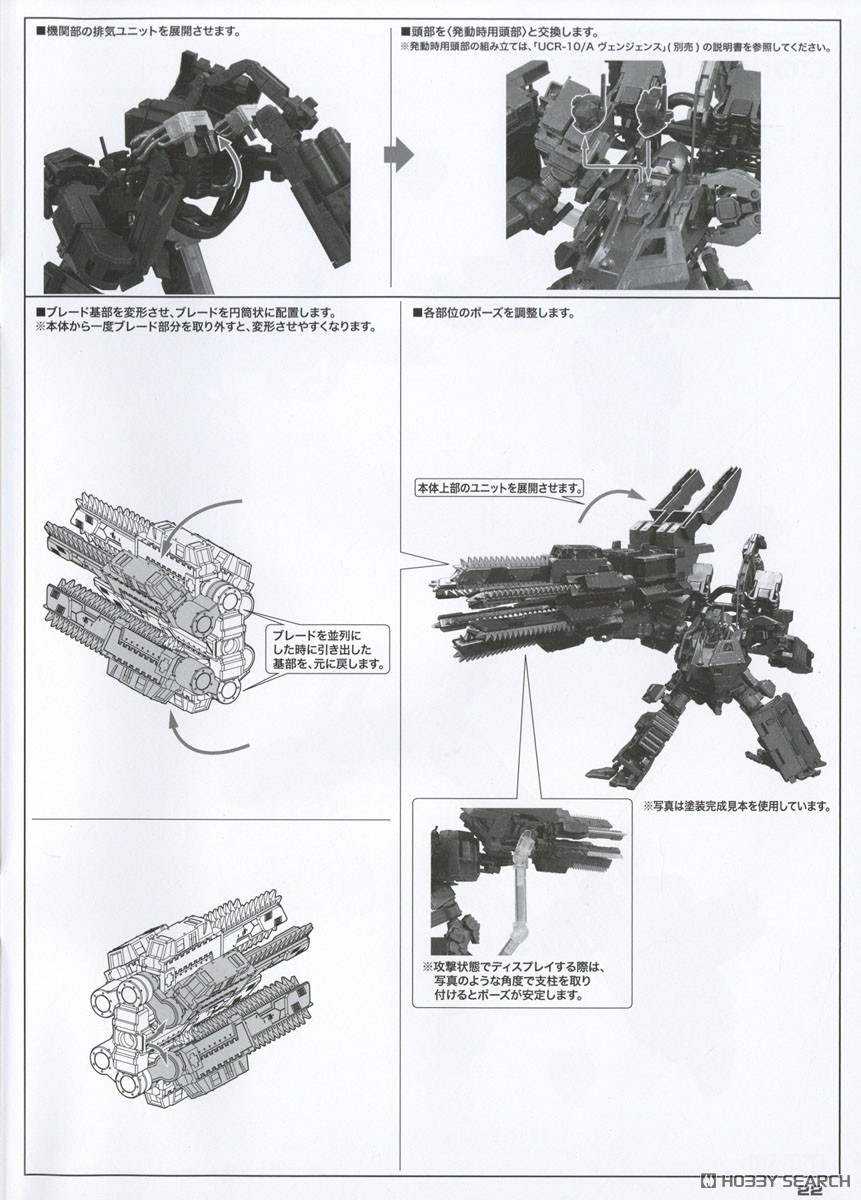 ■機関部の排気ユニットを展開させます。

■頭部を〈発動時用頭部〉と交換します。
※発動時用頭部の組み立ては、「UCR-10/A ヴェンジェンス」(別売)の説明書を参照してください。

■ブレード基部を変形させ、ブレードを円筒状に配置します。
※本体から一度ブレード部分を取り外すと、変形させやすくなります。

ブレードを並列にした時に引き出した基部を、元に戻します。

■各部位のポーズを調整します。

本体上部のユニットを展開させます。

※写真は塗装完成見本を使用しています。

※攻撃状態でディスプレイする際は、写真のような角度で支柱を取り付けるとポーズが安定します。

HOBBY SEARCH

22