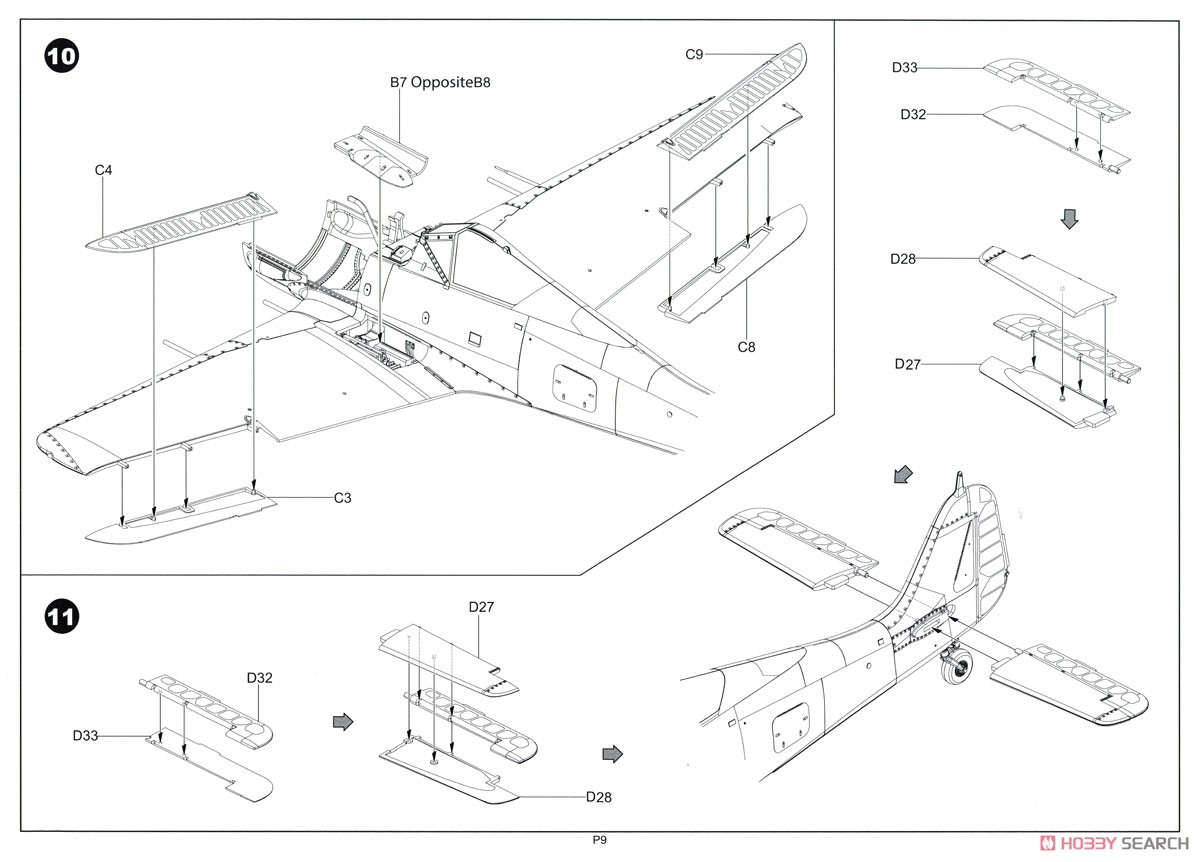 10

B7 OppositeB8

C9

C4

C8

C3

D33

D32

D28

D27

11

D27

D32

D33

D28

P9

HOBBY SEARCH